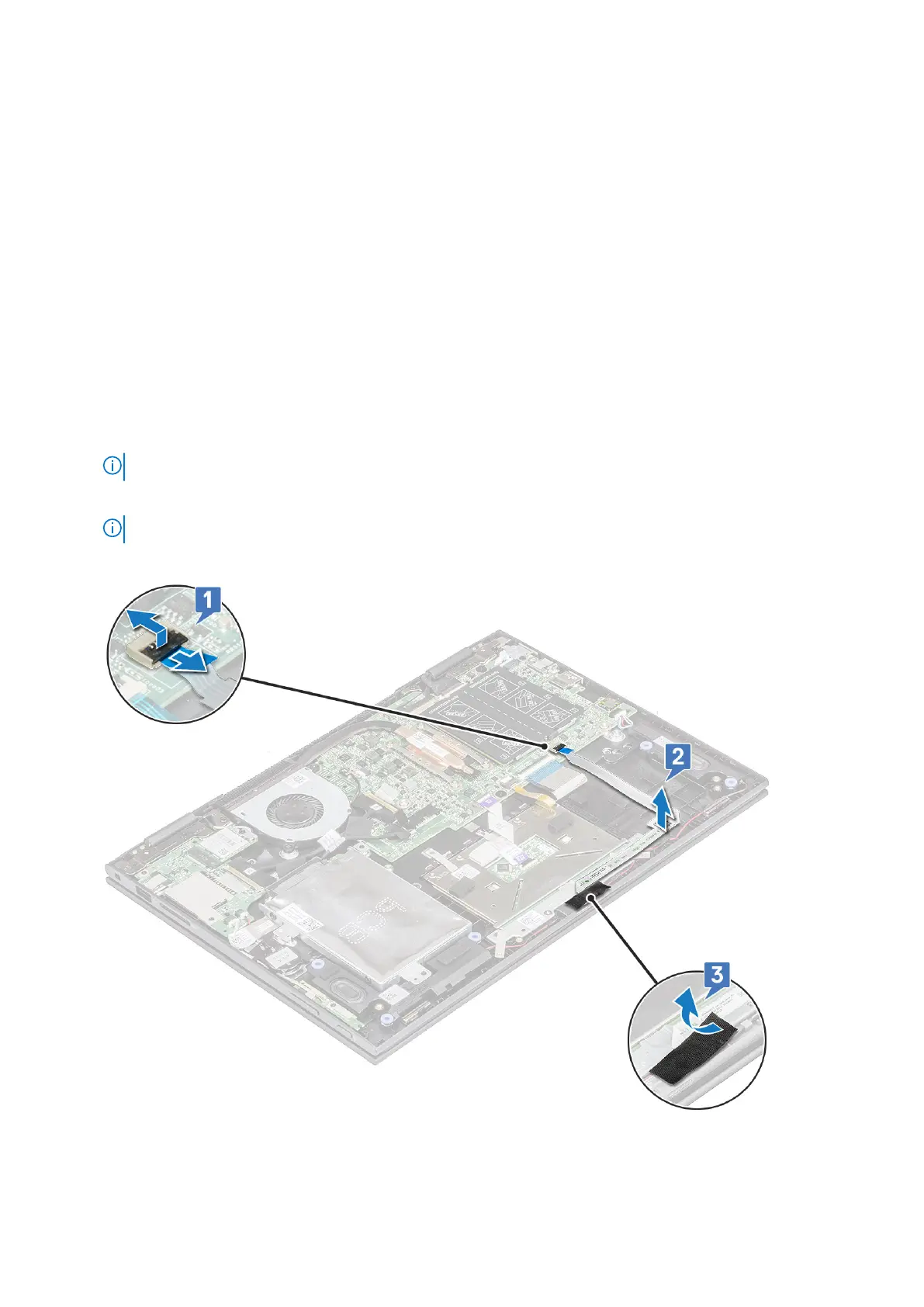 1

2

3