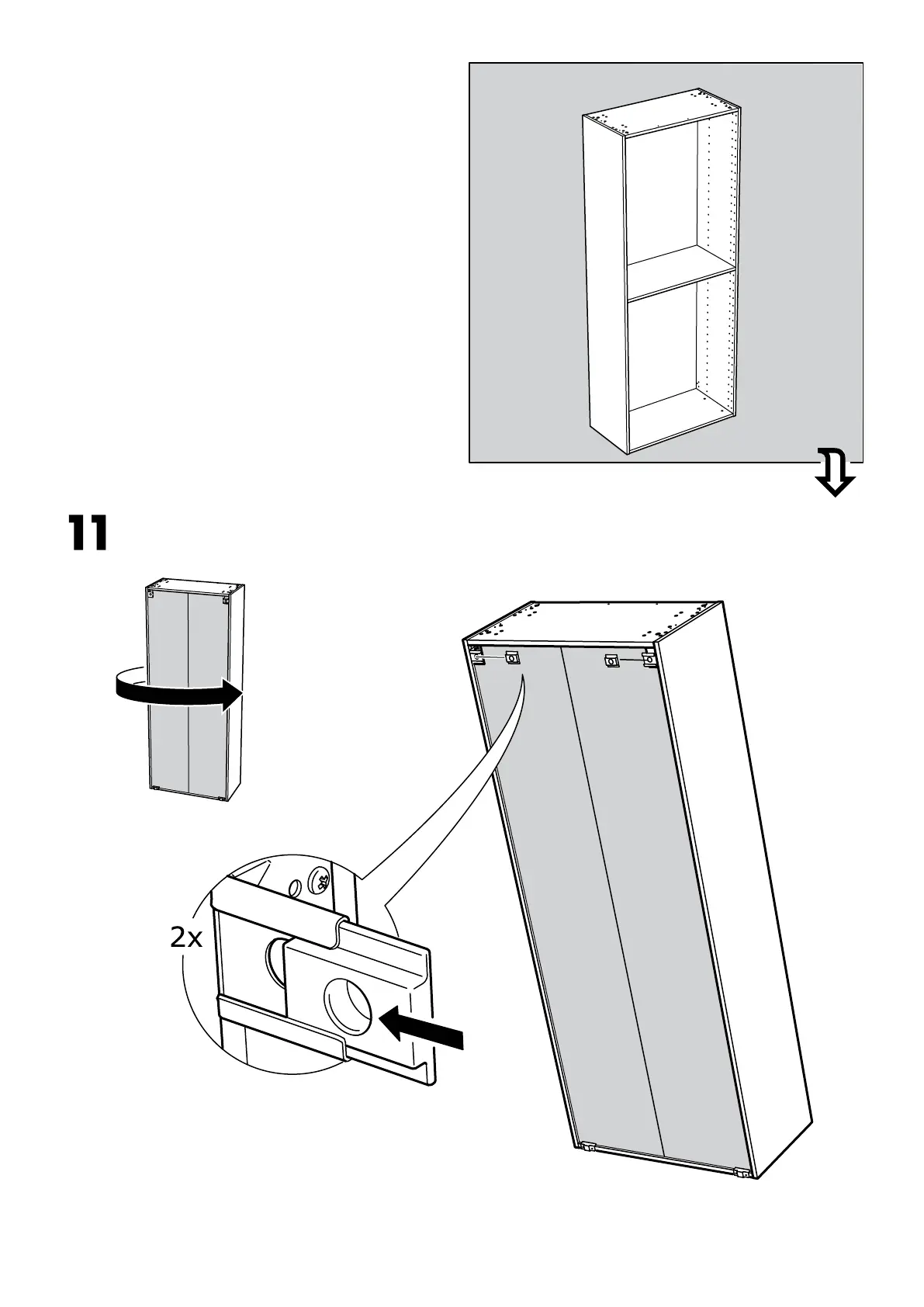 11

2x