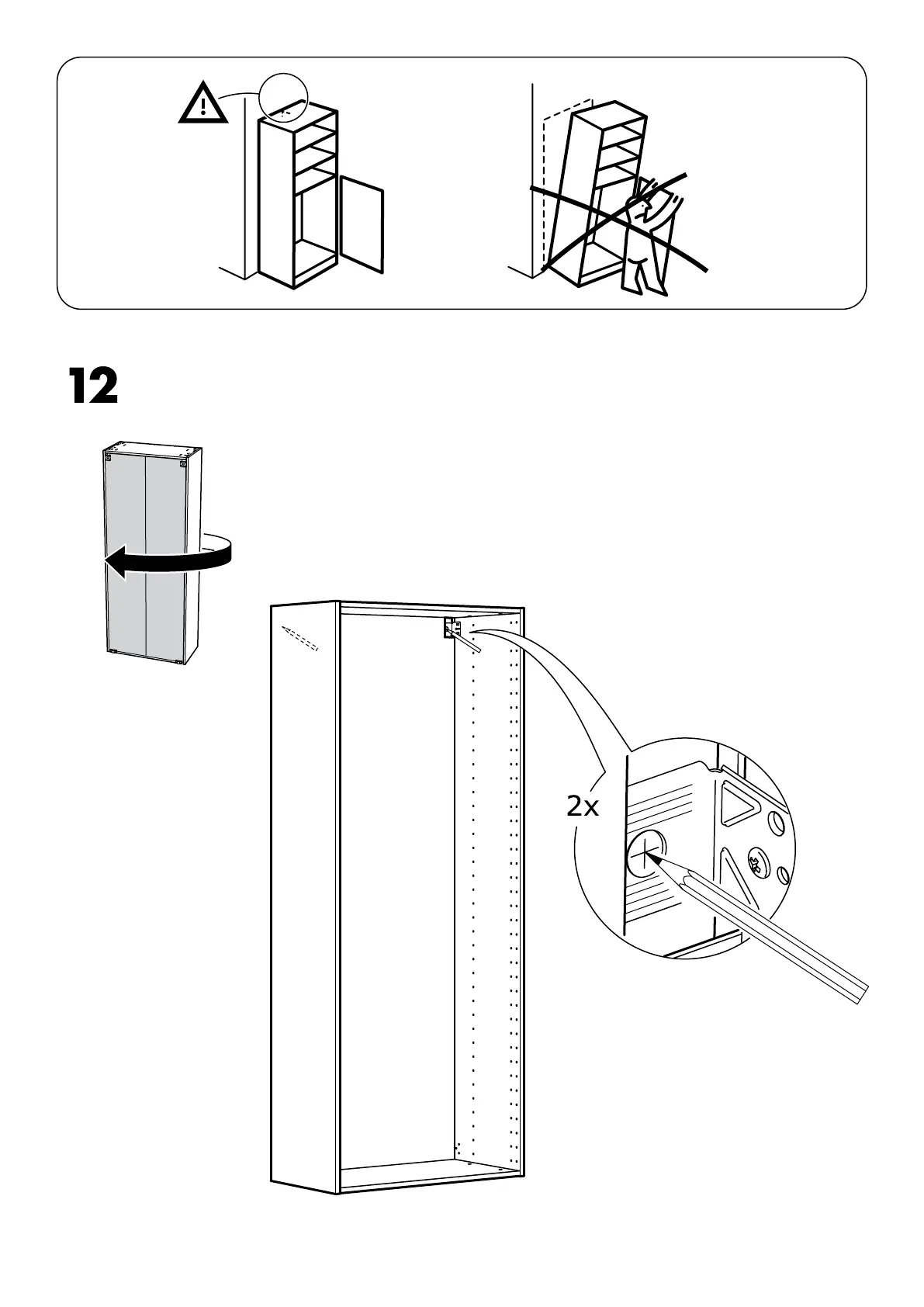 12

2x