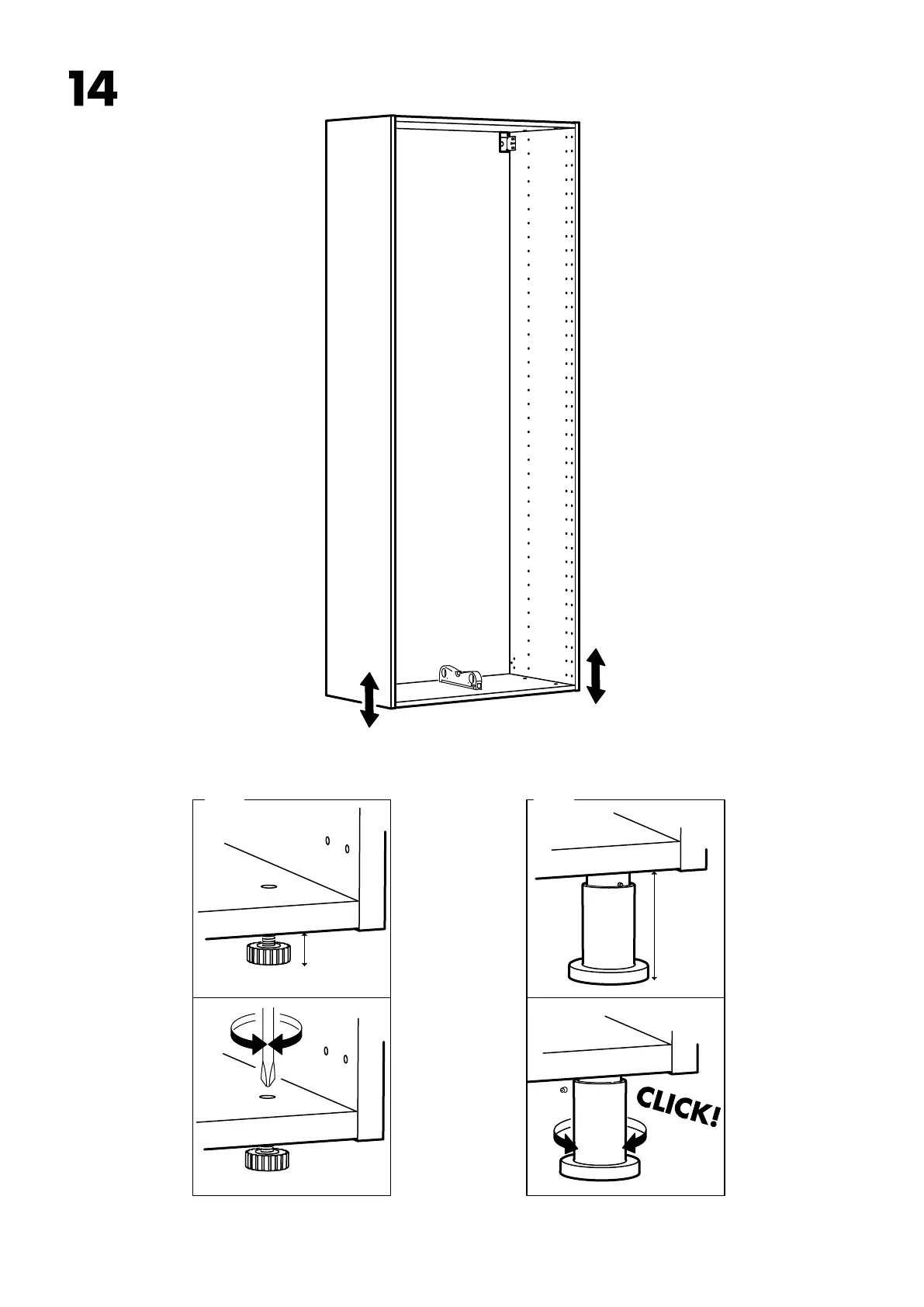 14

CLICK!