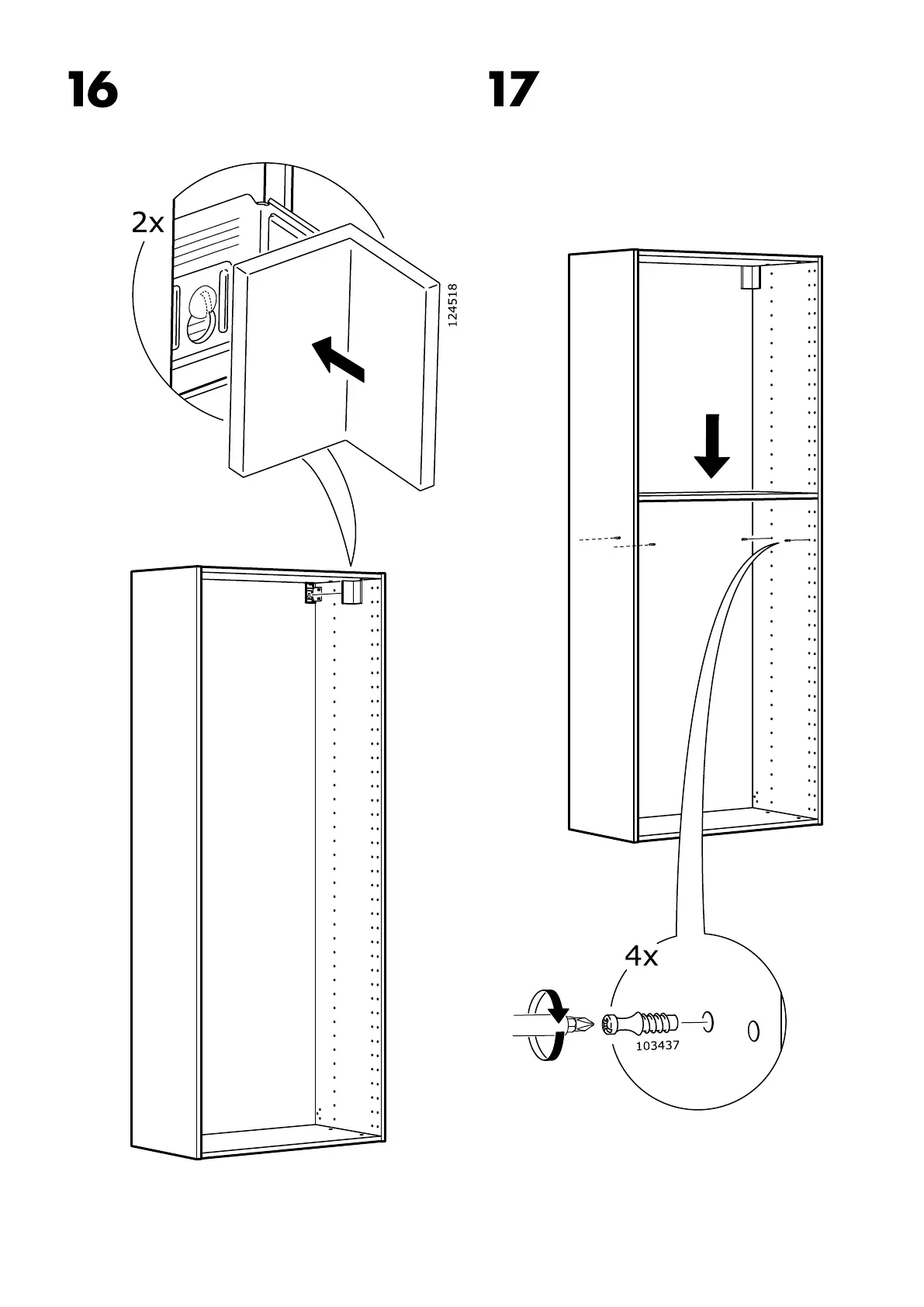 16

2x

124518

17

4x

103437