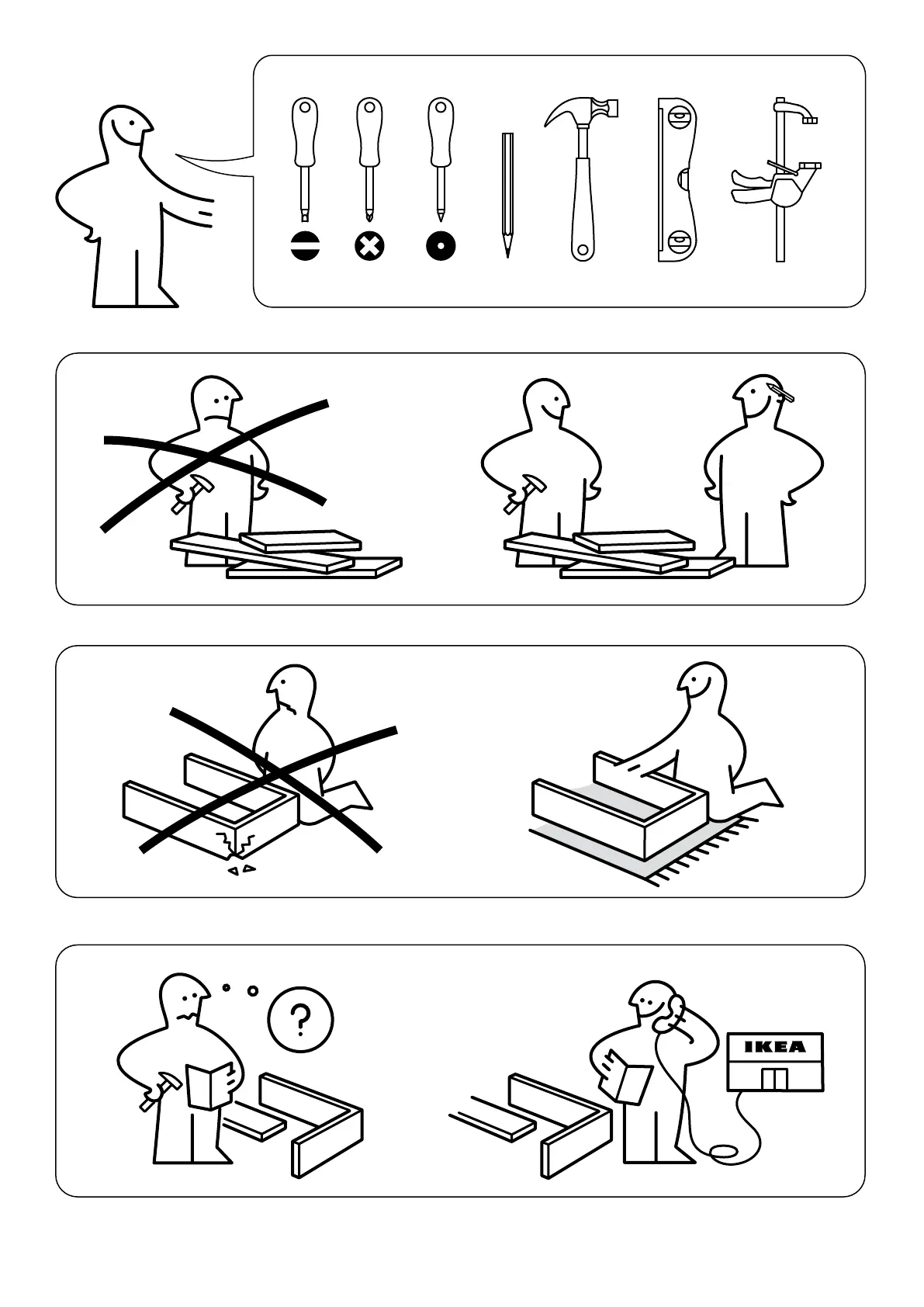 ?

IKEA