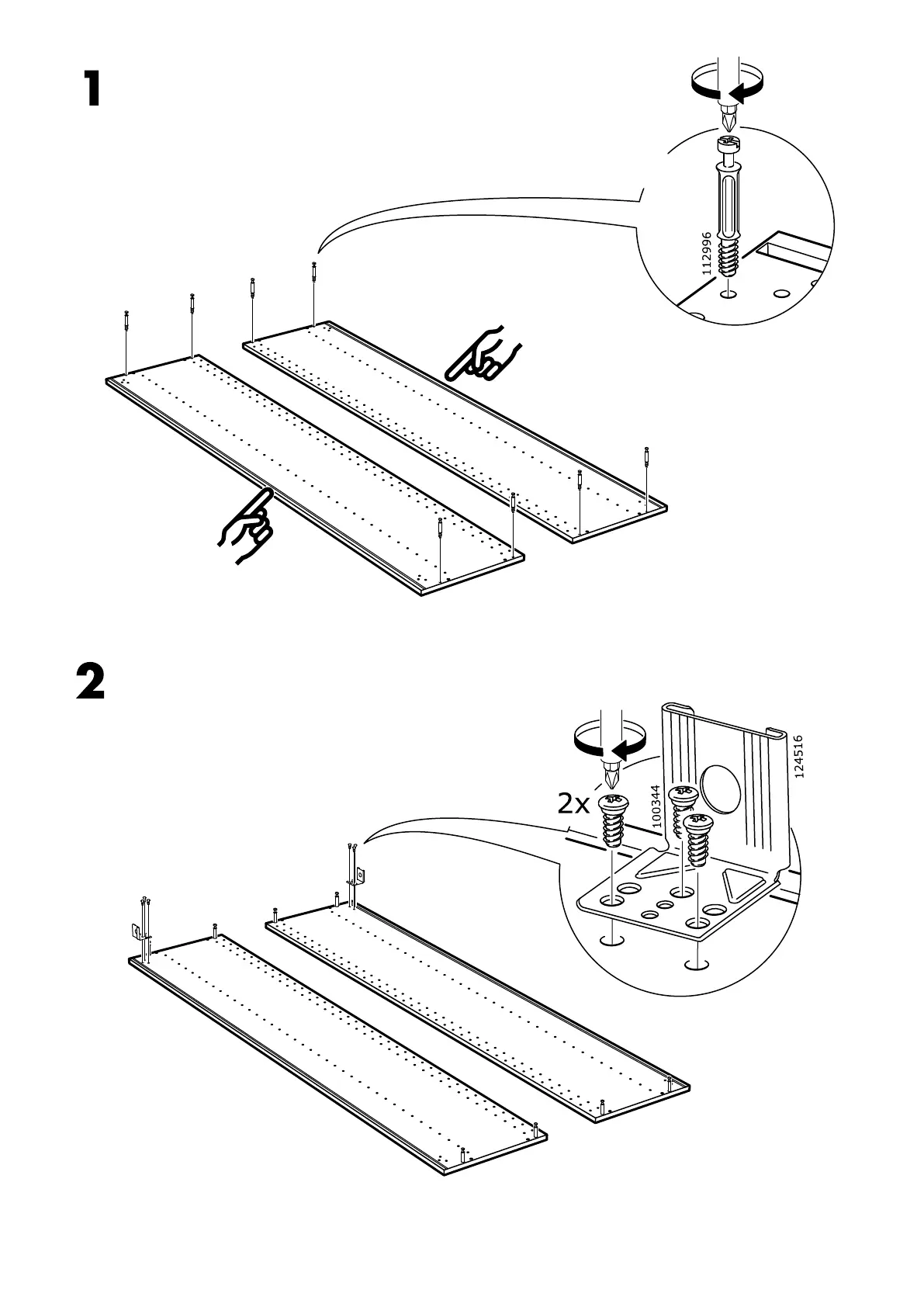 1

112996

2

2x

100344

124516