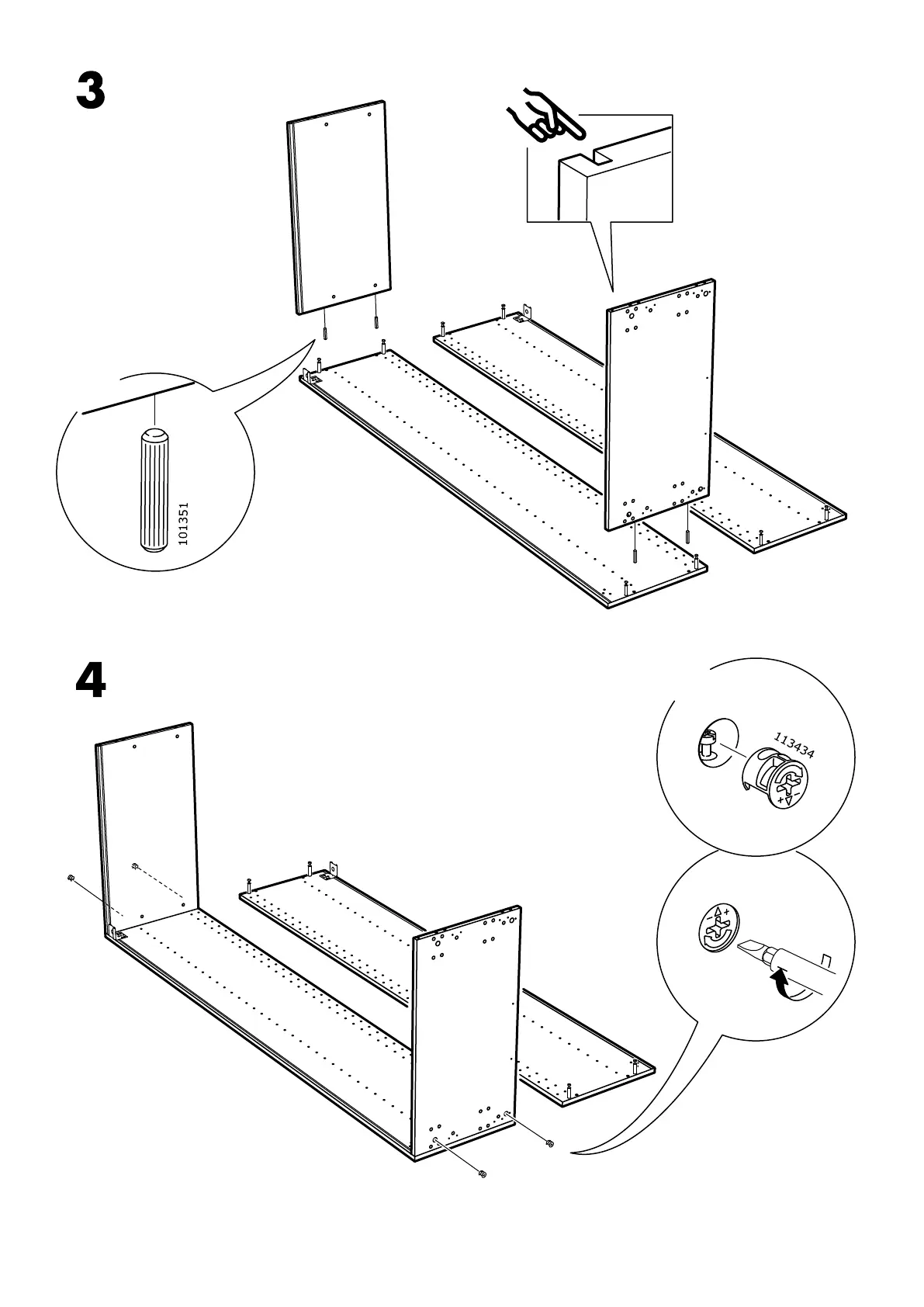 3

101351

4

113434