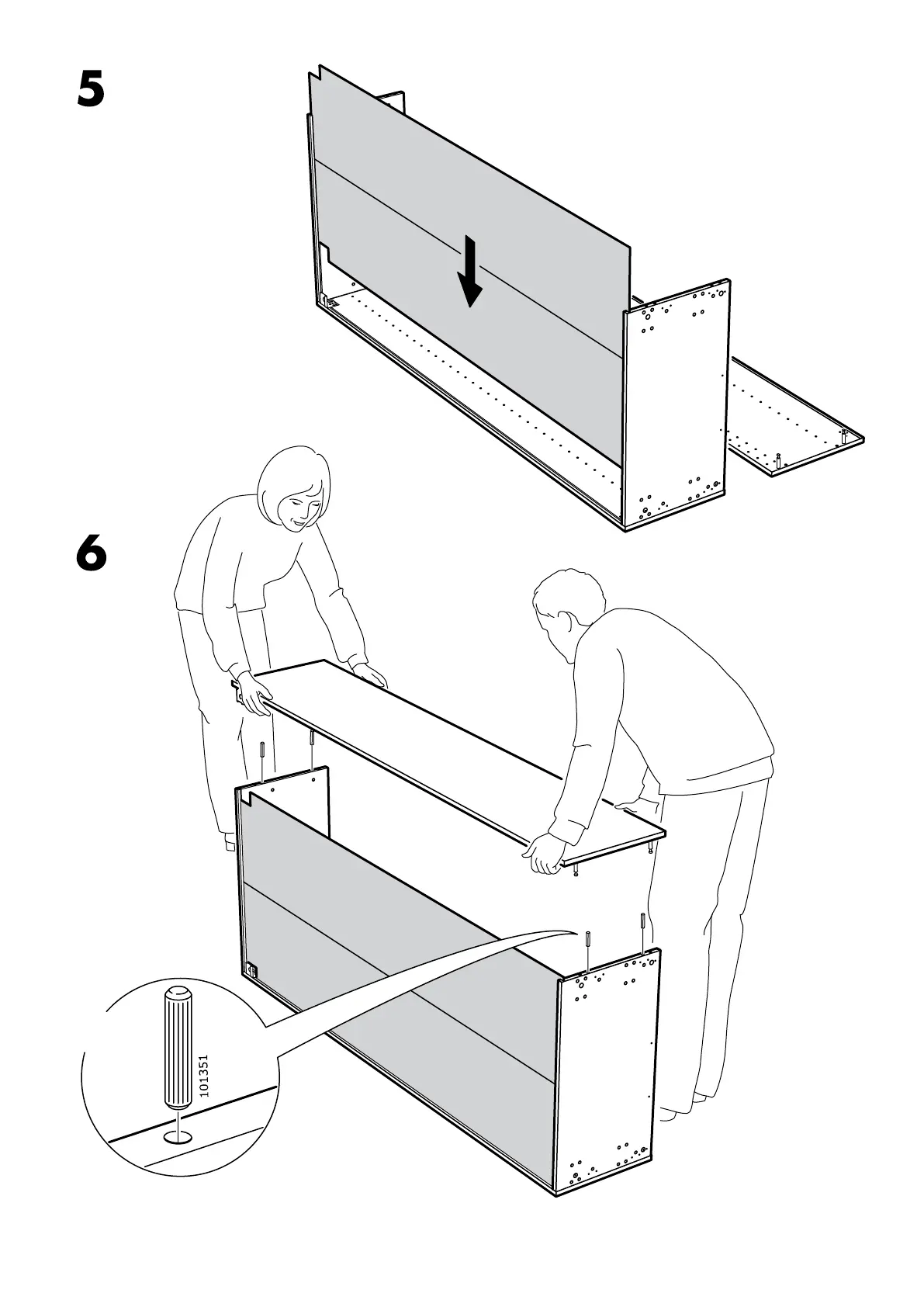 5

6

101351