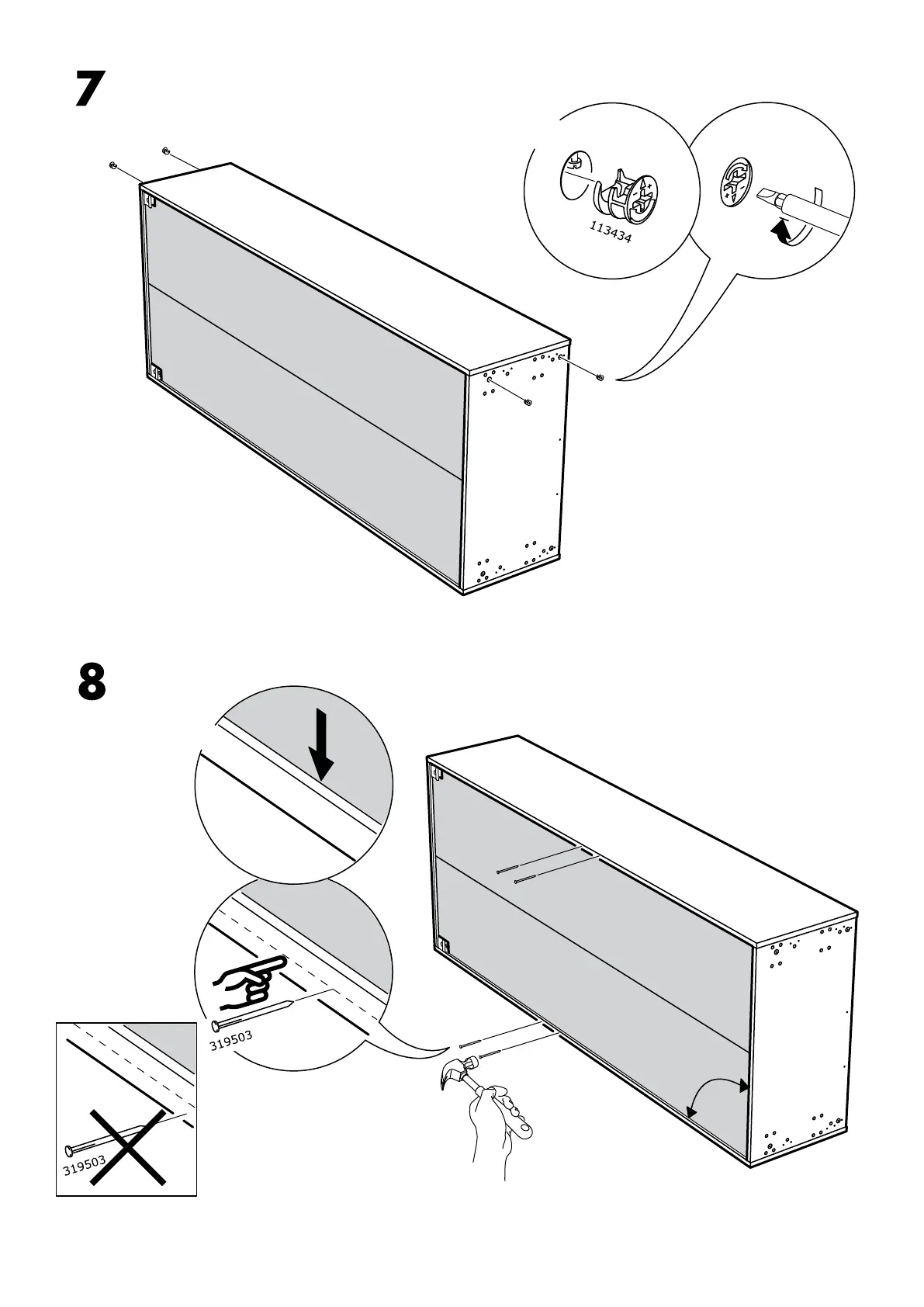 7

113434

8

319503

319503