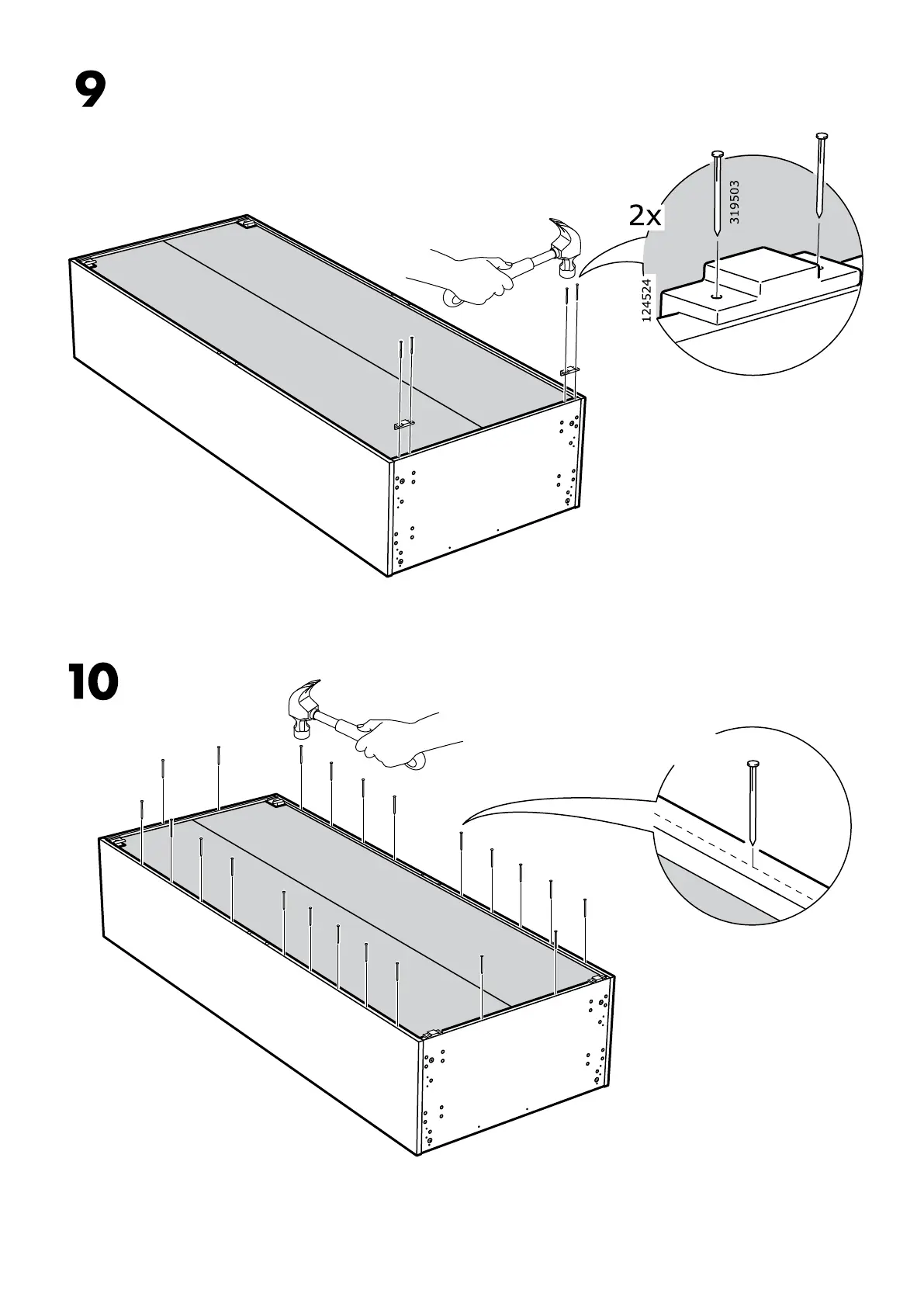 9

2x

319503

124524

10