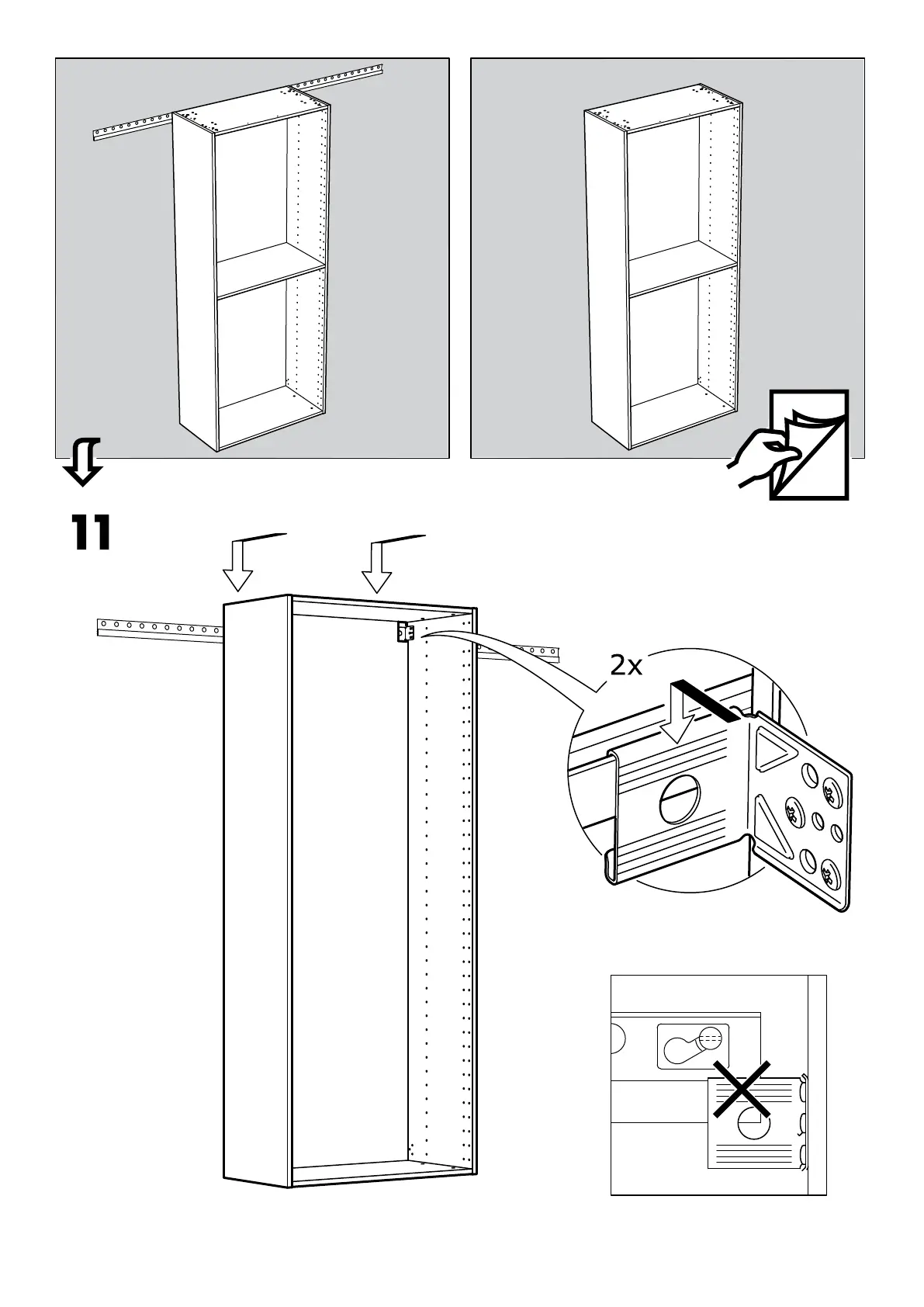 11

2x