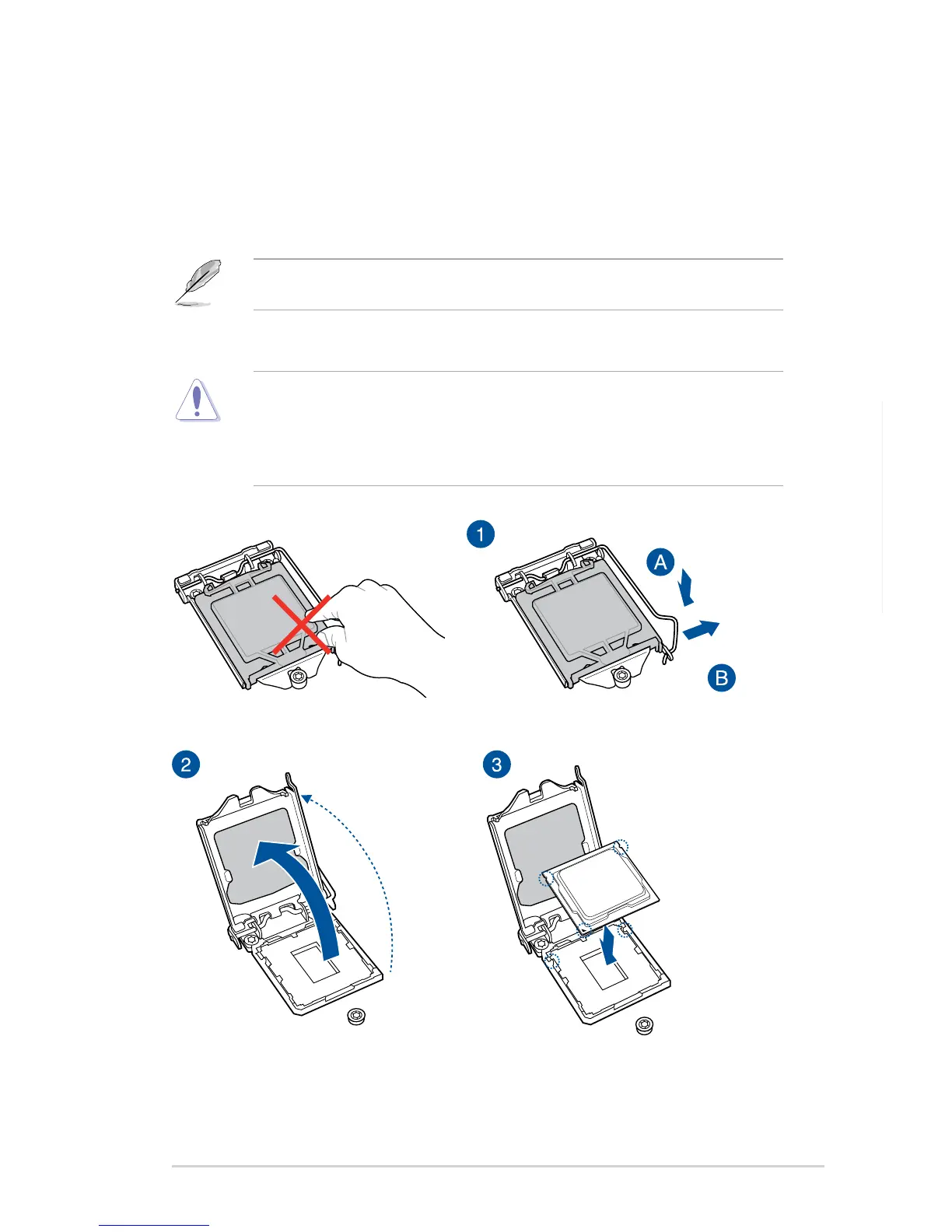 1

A

B

2

3