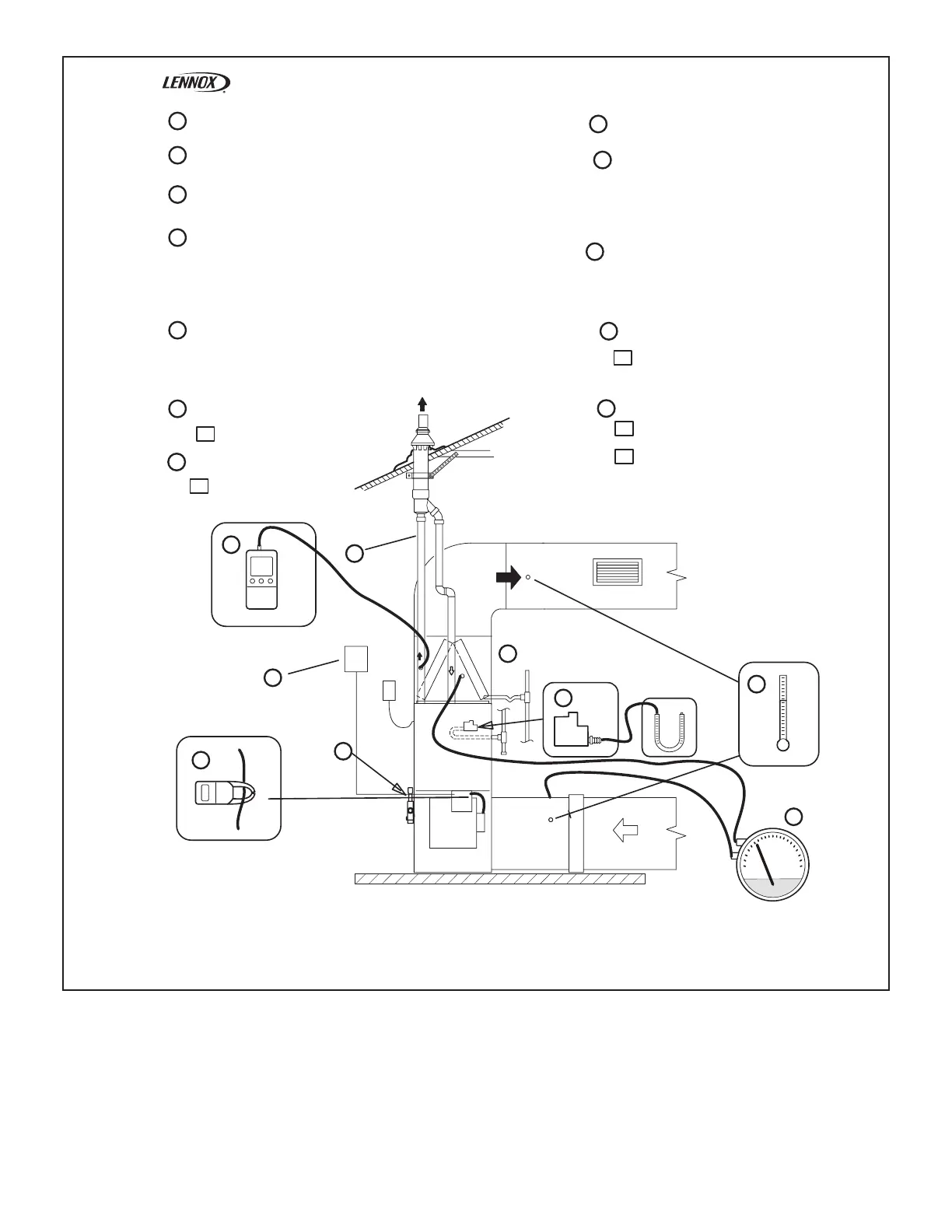 LENNOX