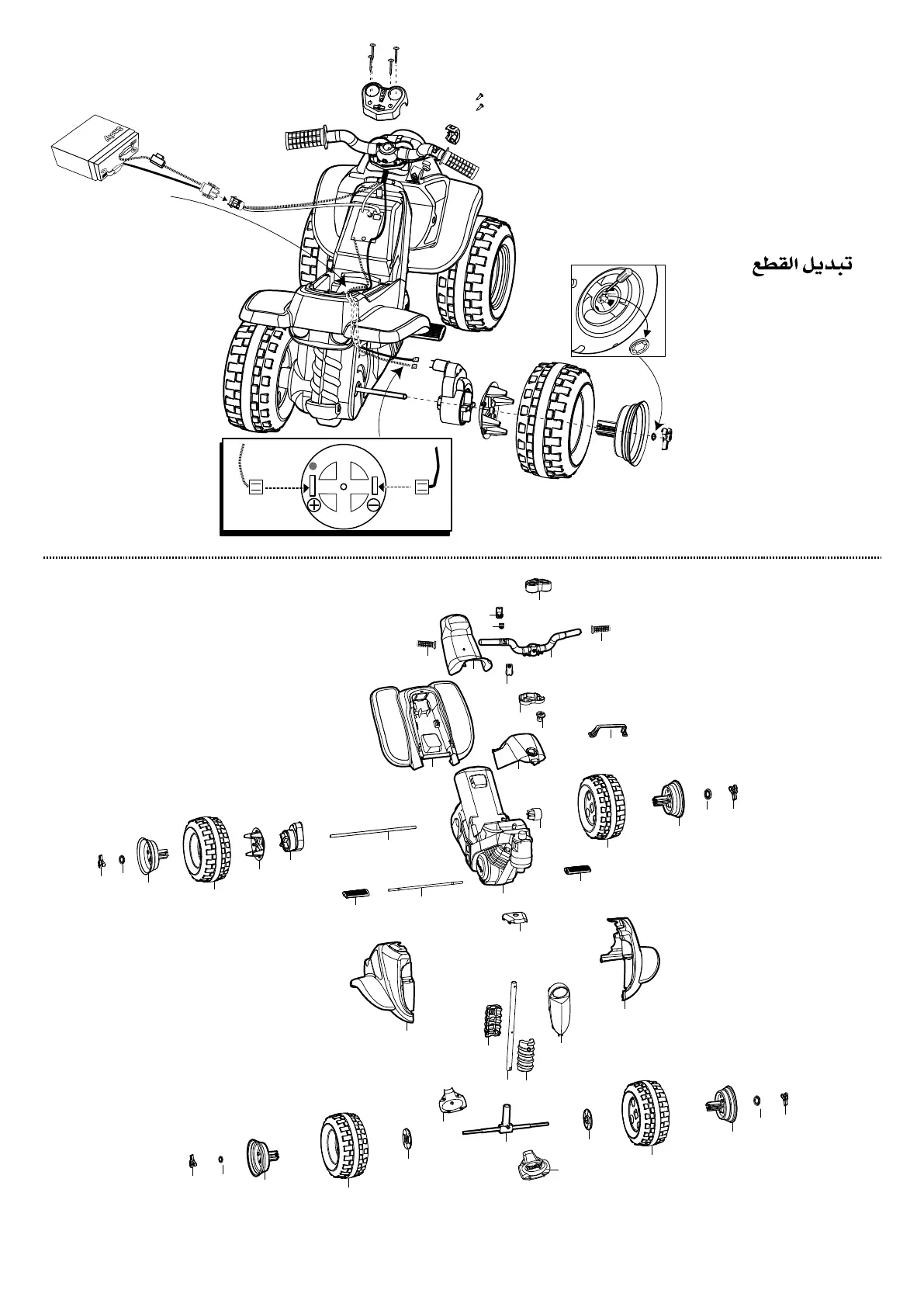 تبديل القطع