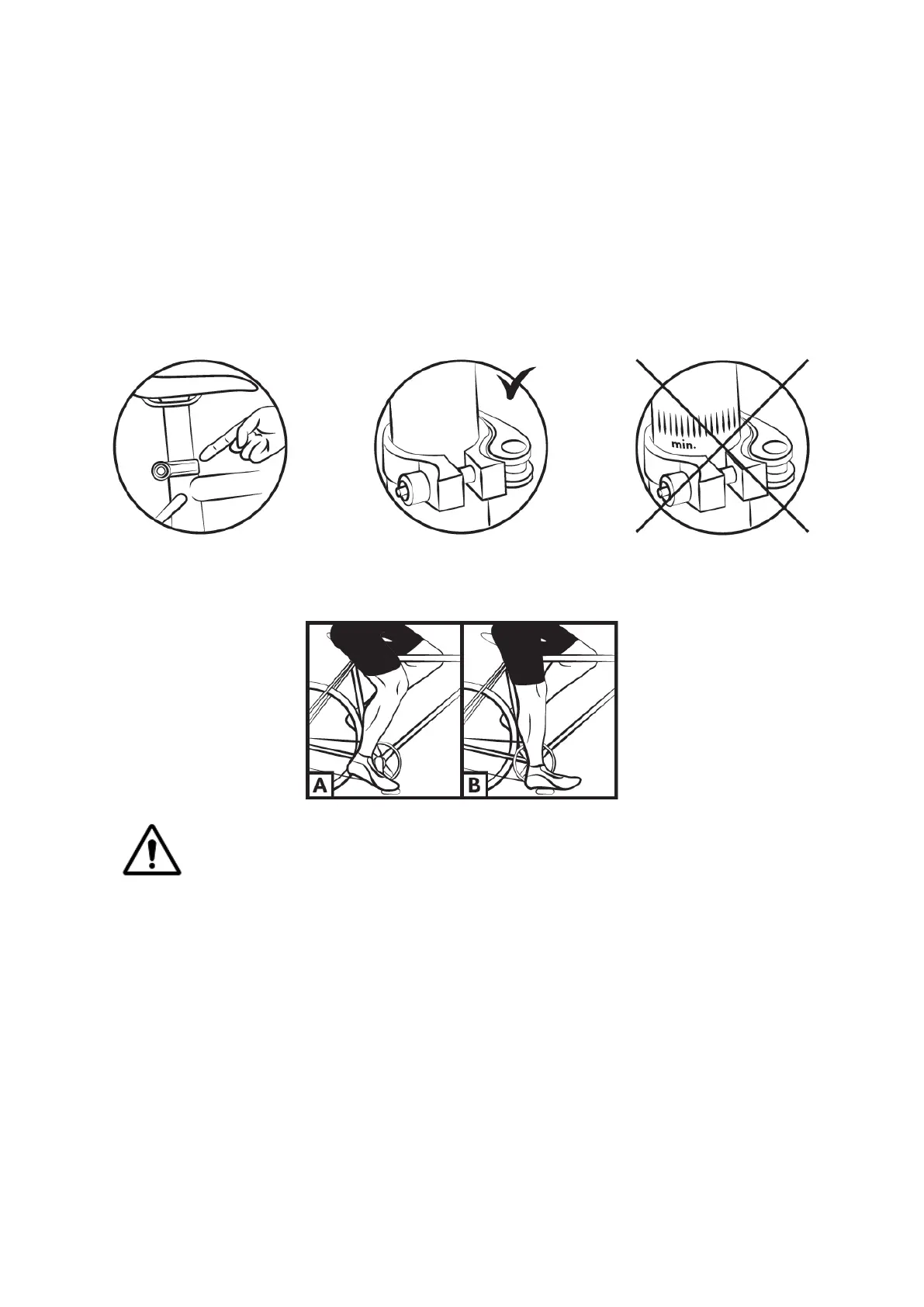 min.

A

B