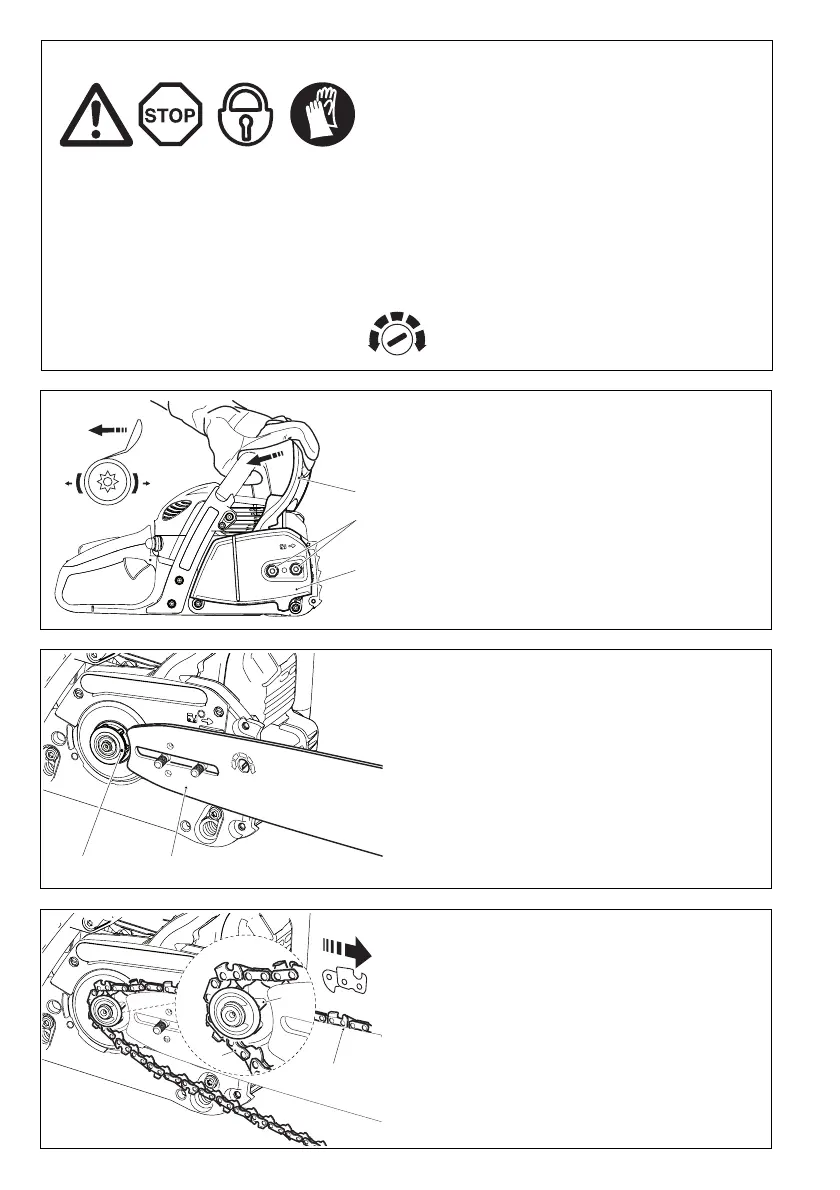 STOP