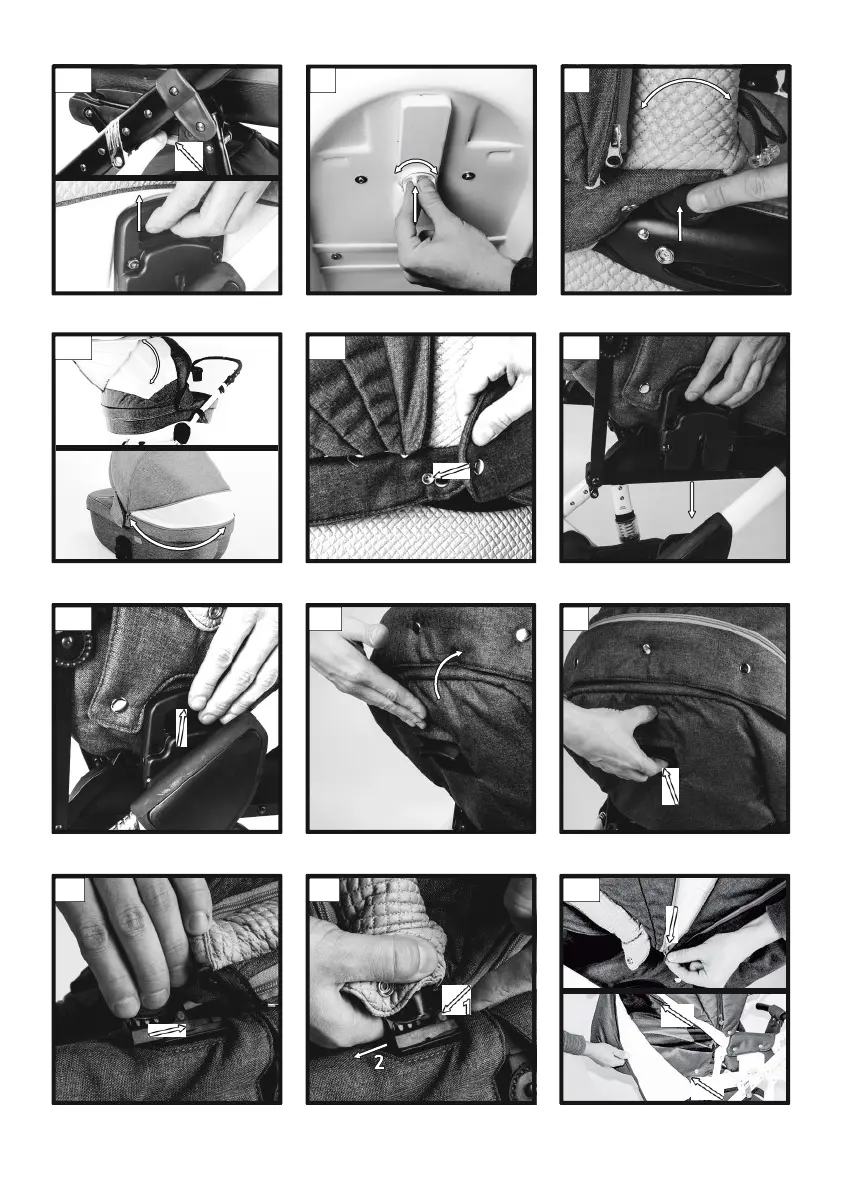 1

2