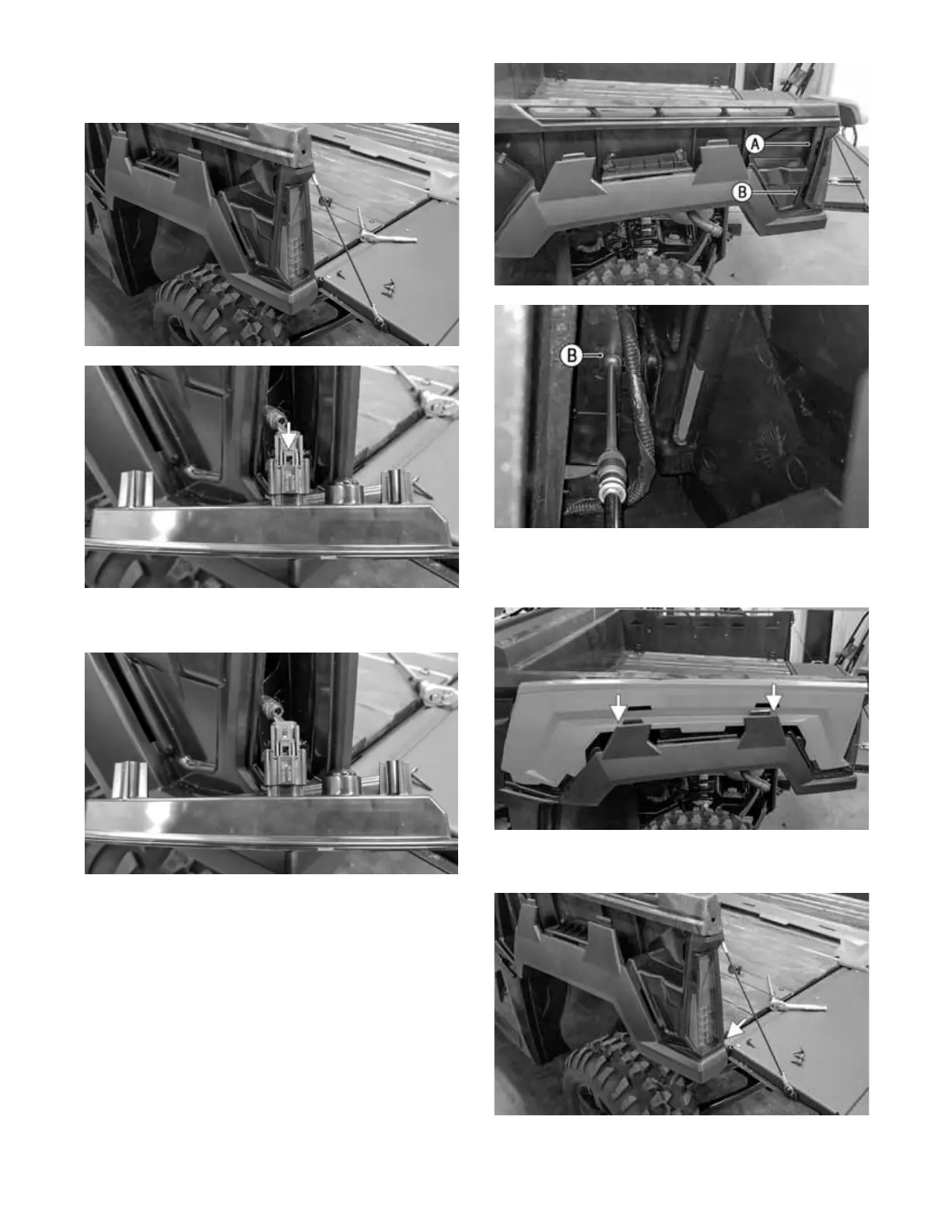 A
B
B