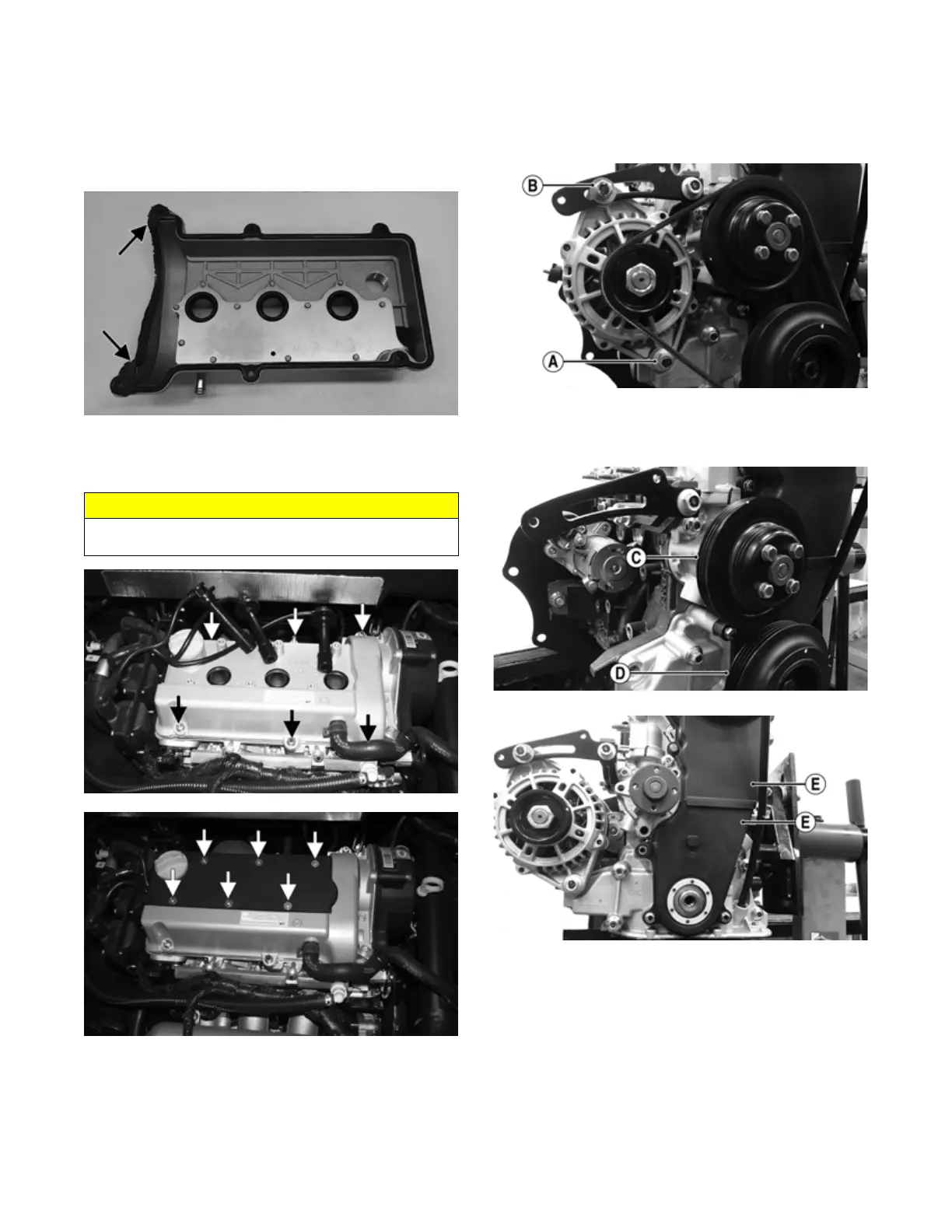 B

A

C

D

E

E