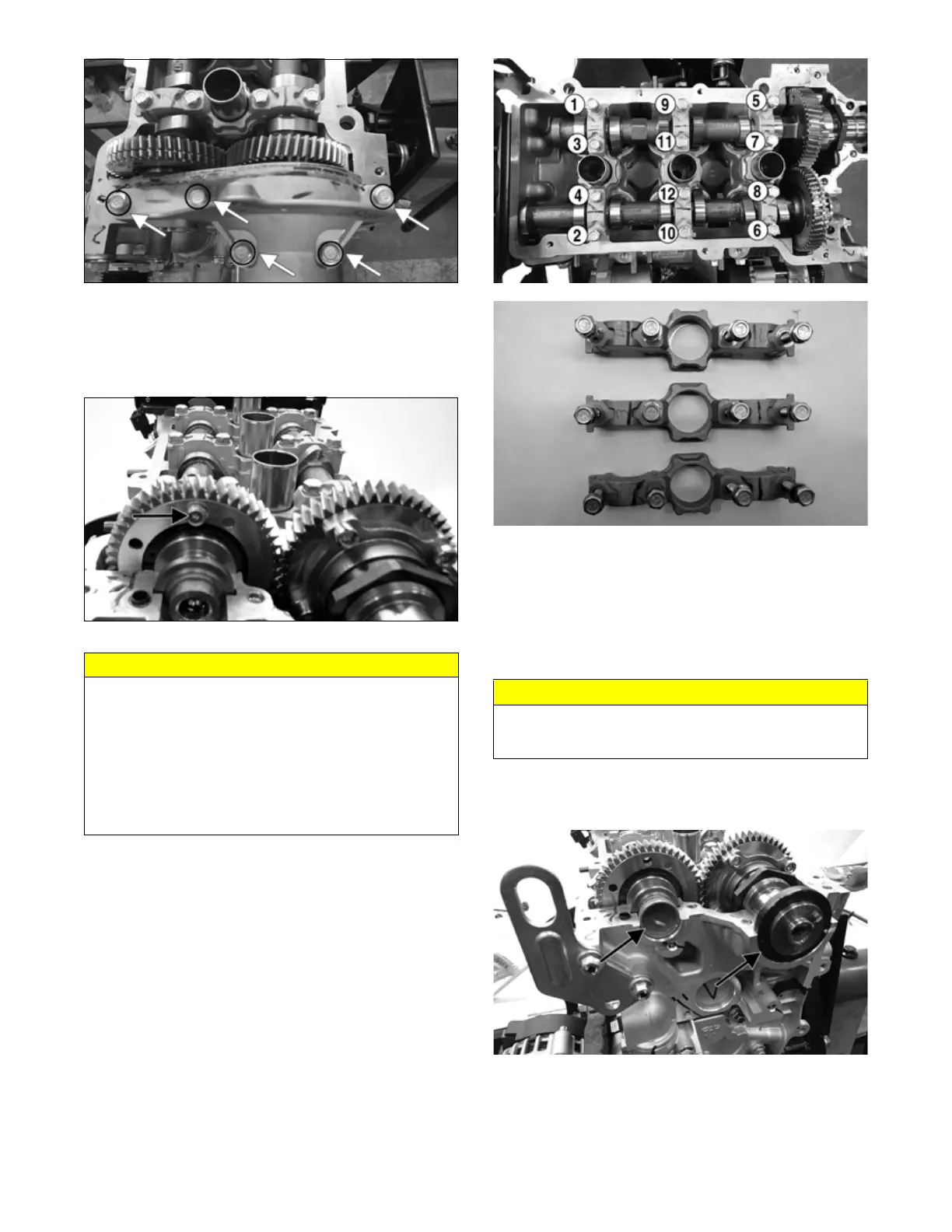 1
9
5
3
11
7
4
12
8
2
10
6