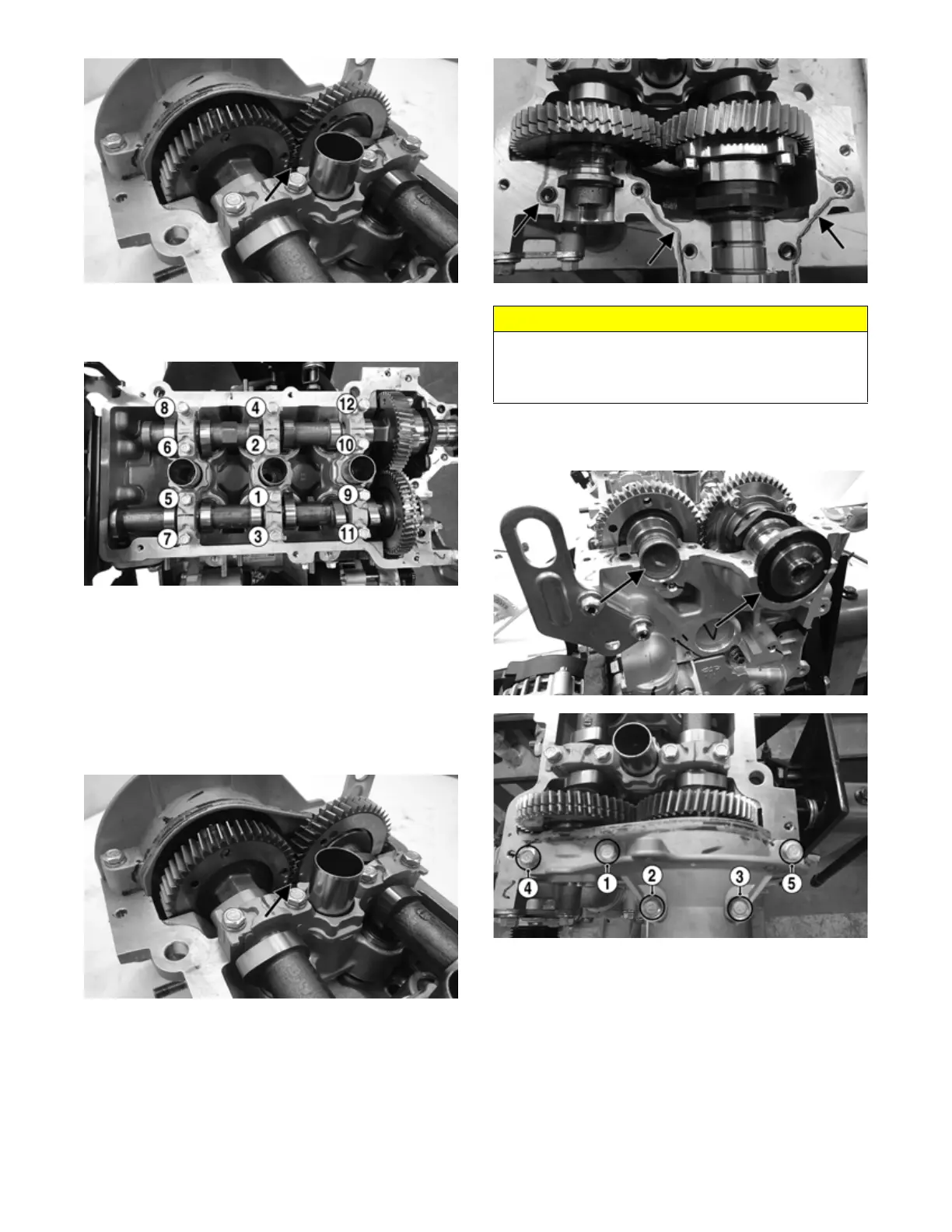 8
4
12
6
2
10
5
1
9
7
3
11

4
1
2
3
5