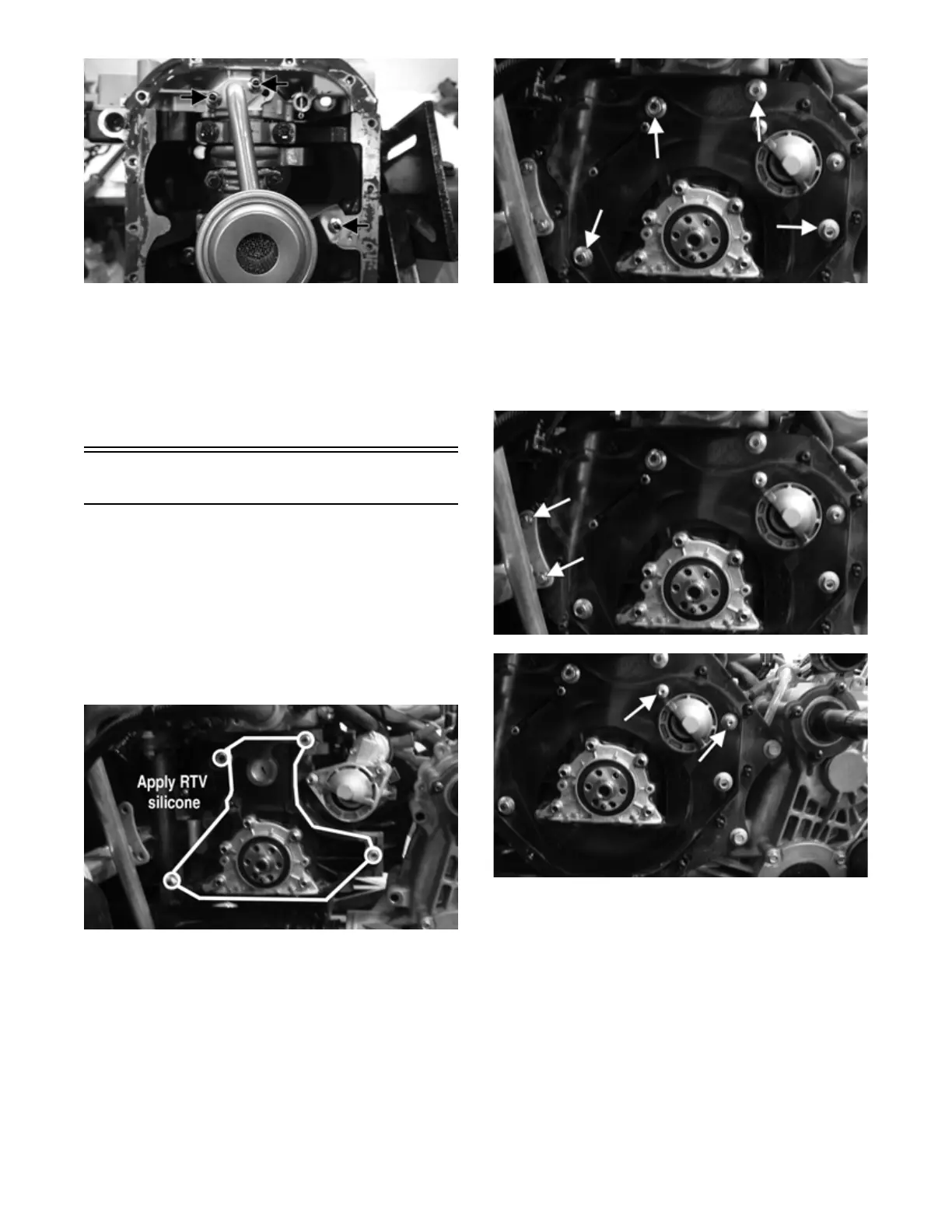 Apply RTV silicone