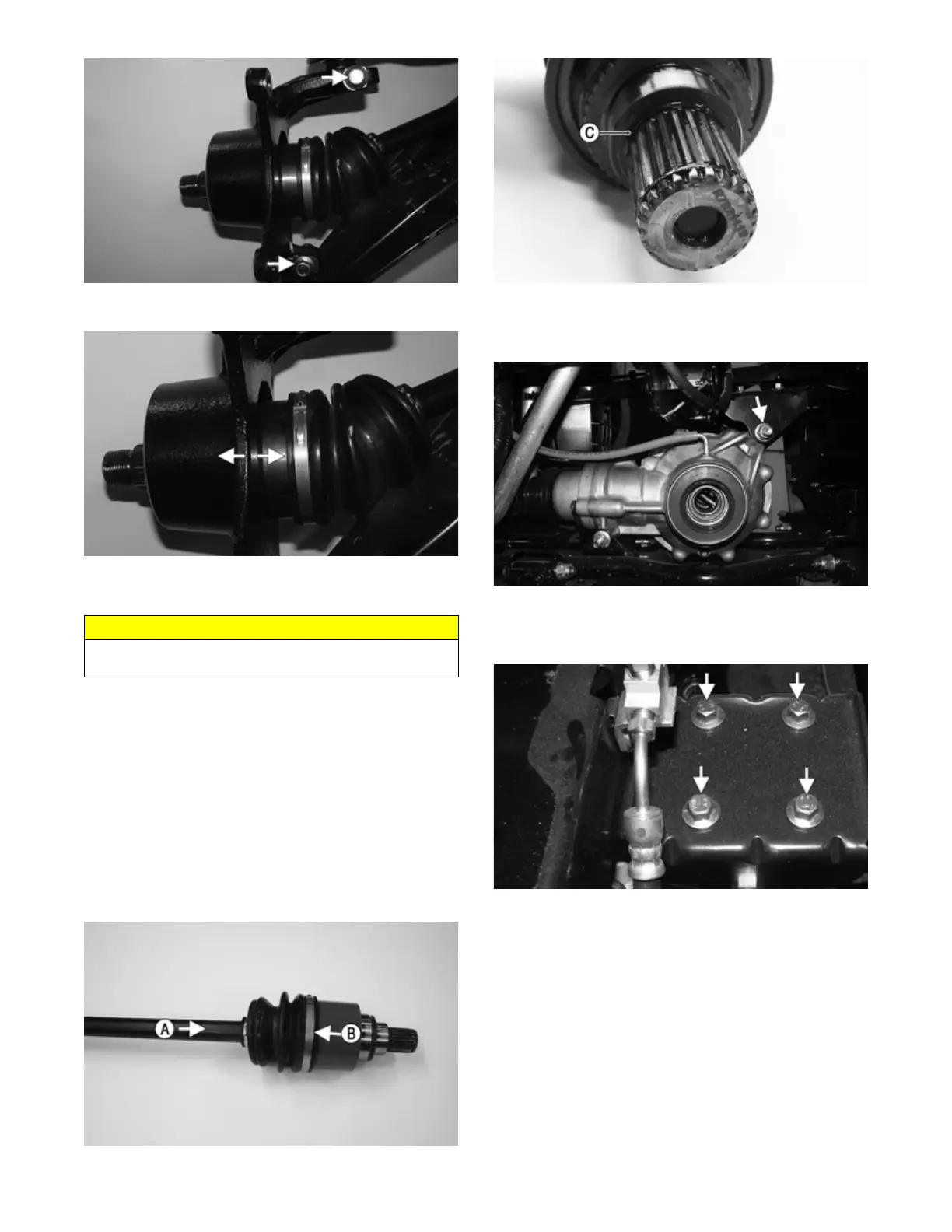 C

A

B