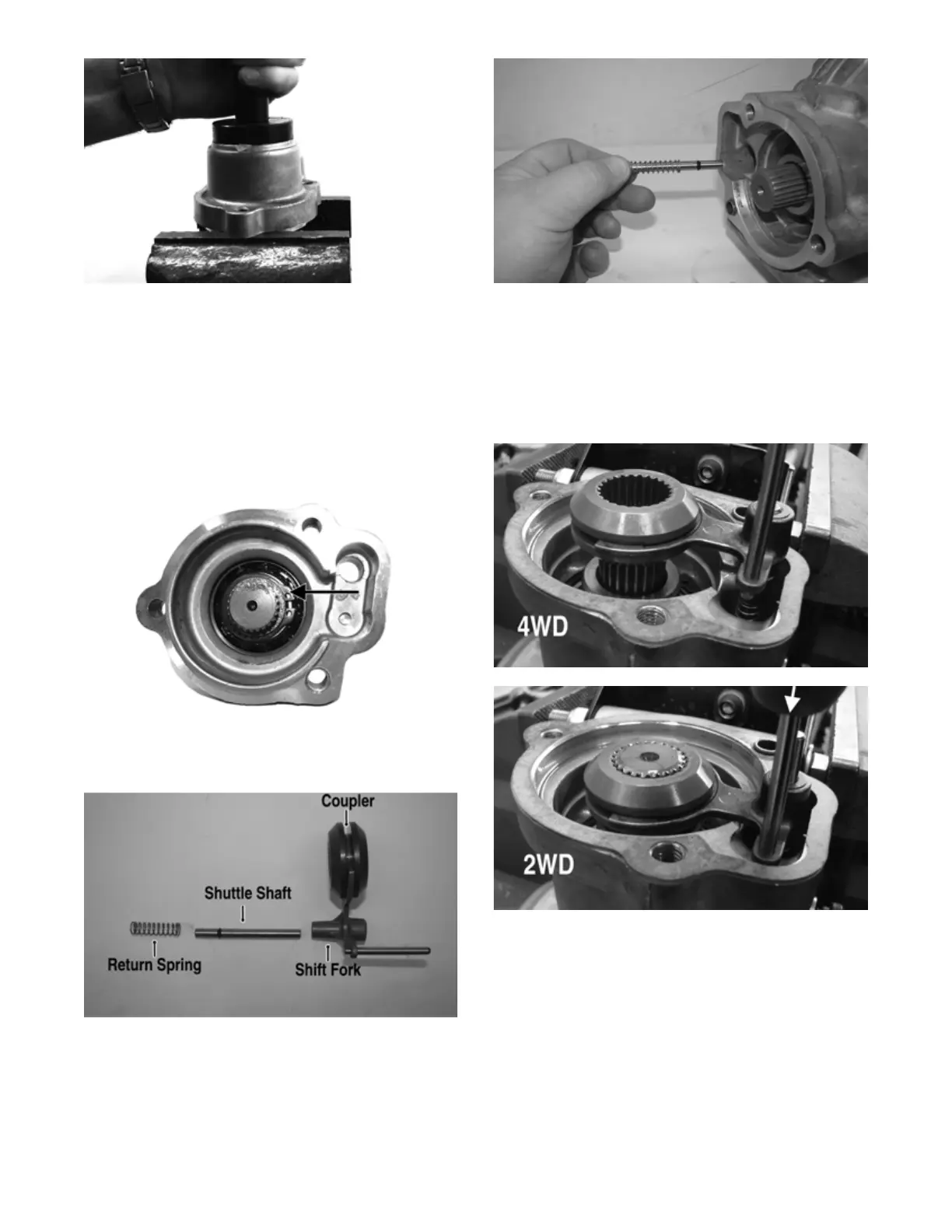 Coupler

Shuttle Shaft

Return Spring

Shift Fork

4WD

2WD