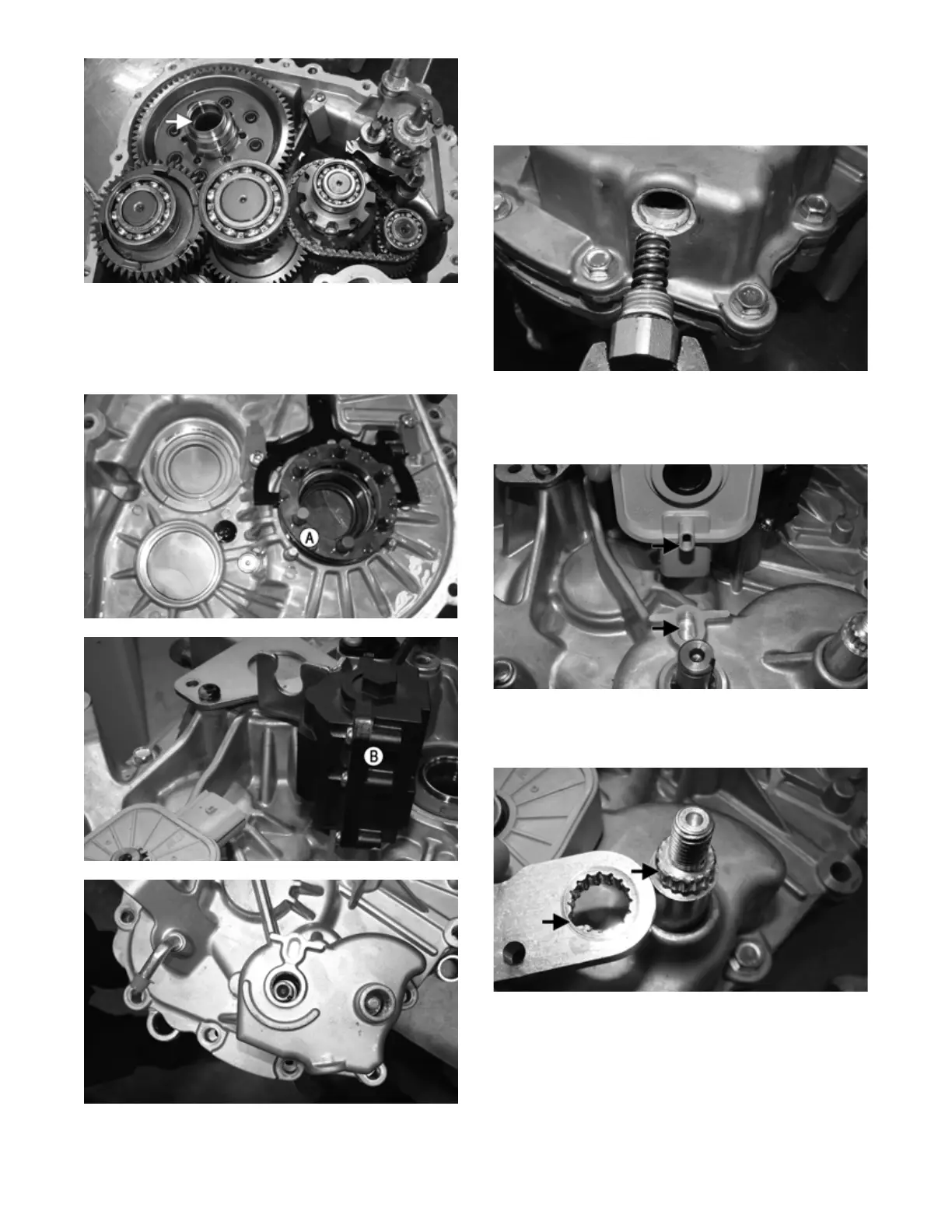 A

B