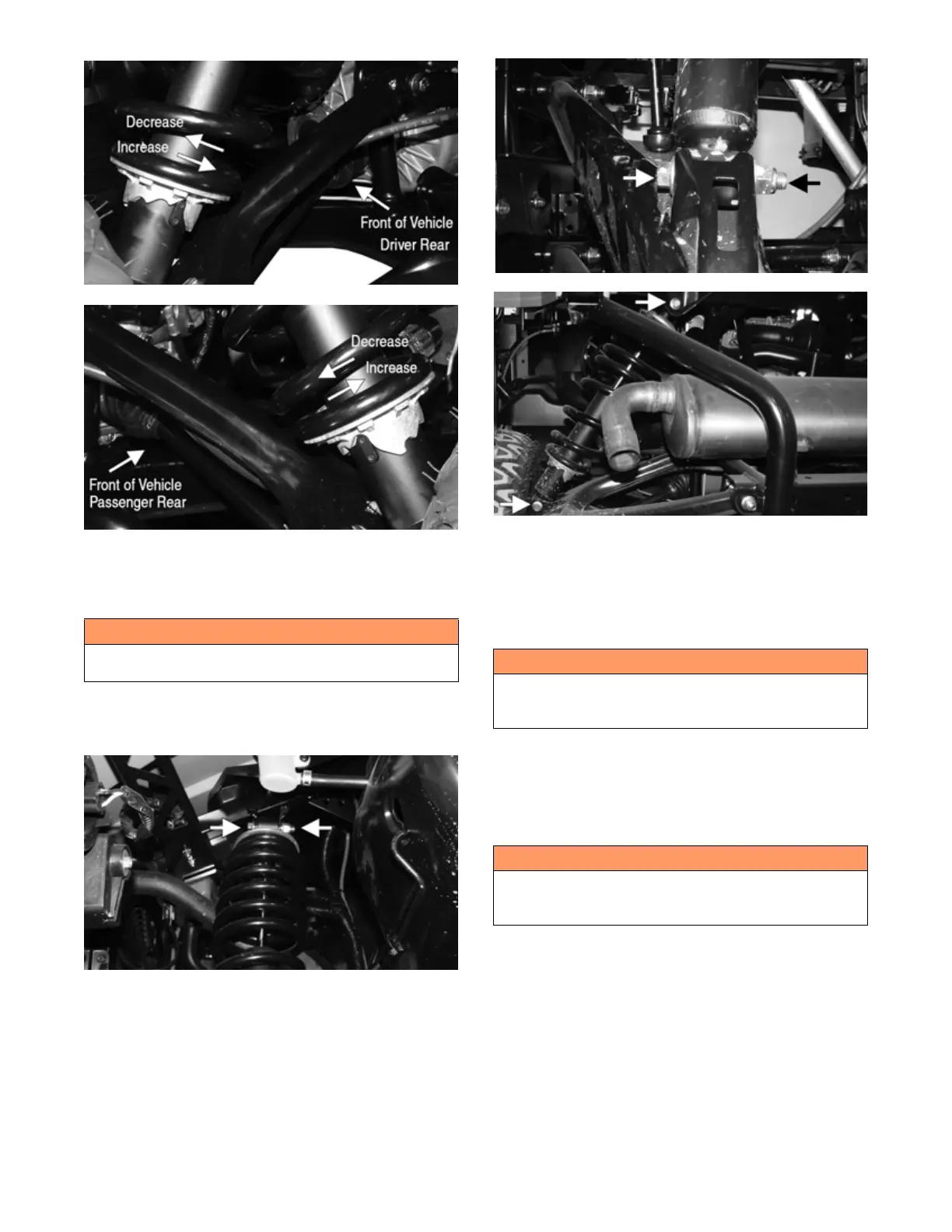 Decrease
Increase
Front of Vehicle
Driver Rear

Decrease
Increase
Front of Vehicle
Passenger Rear