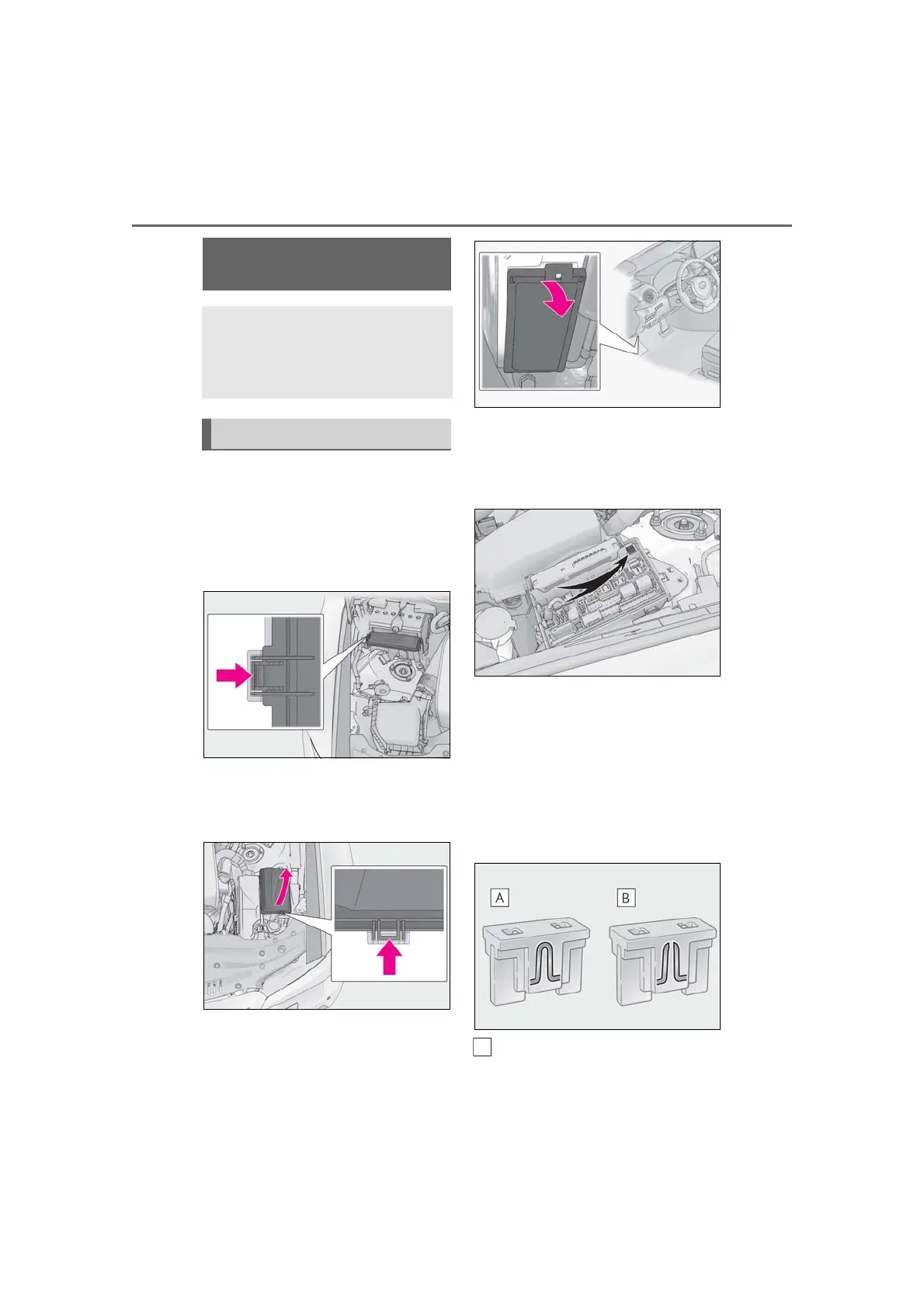 A

B