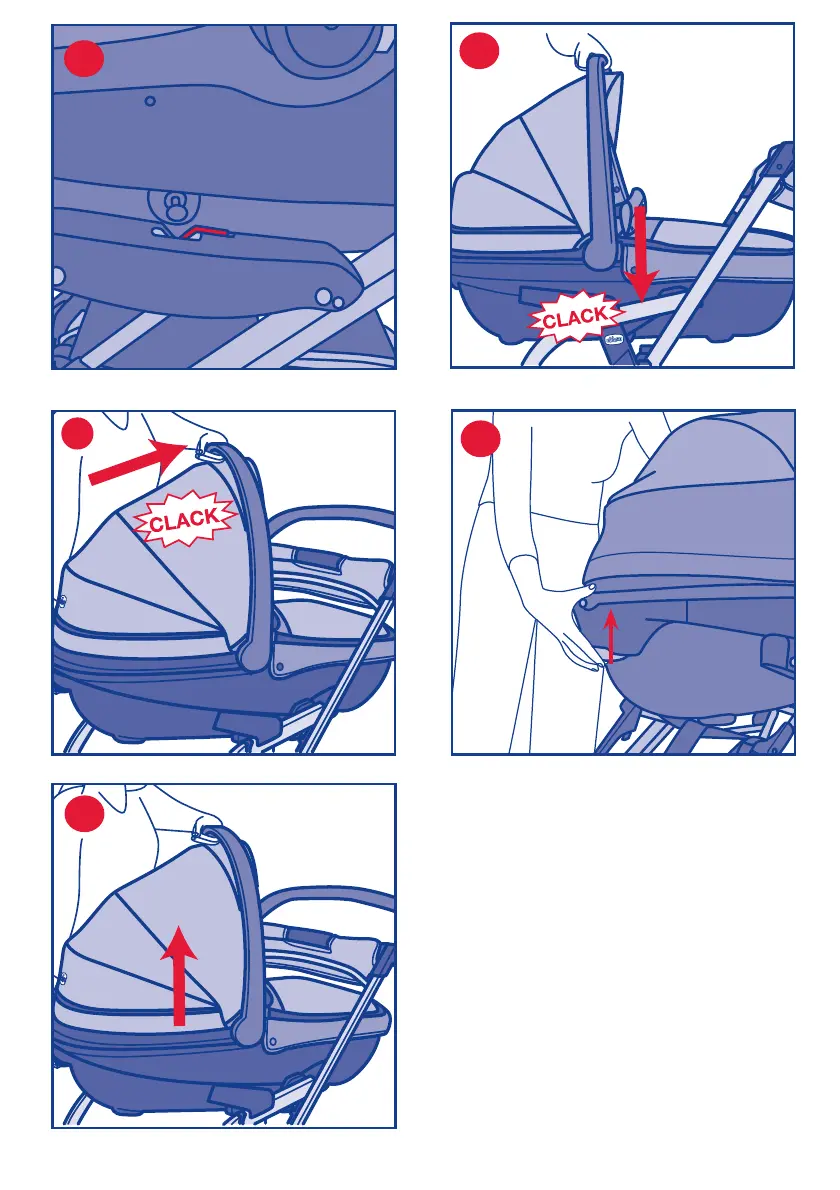 CLACK

CLACK