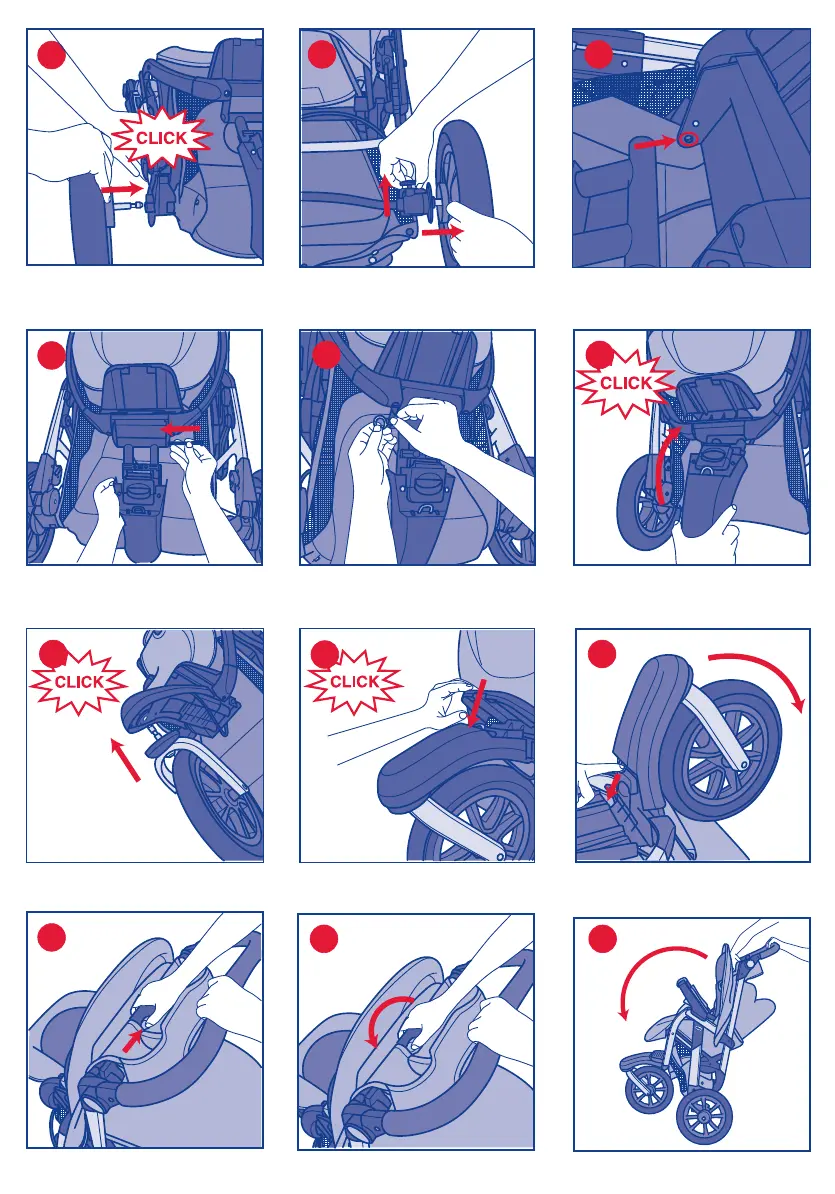 CLICK

CLICK

CLICK

CLICK