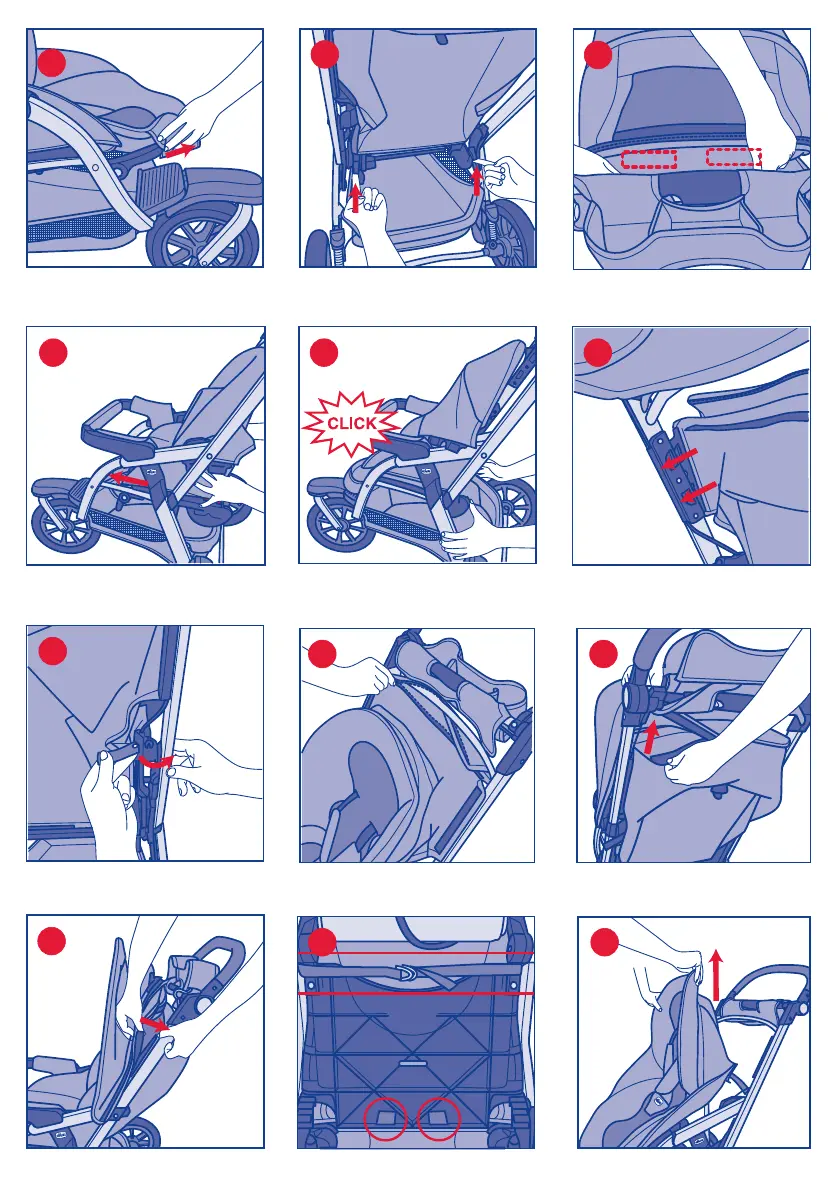 CLICK