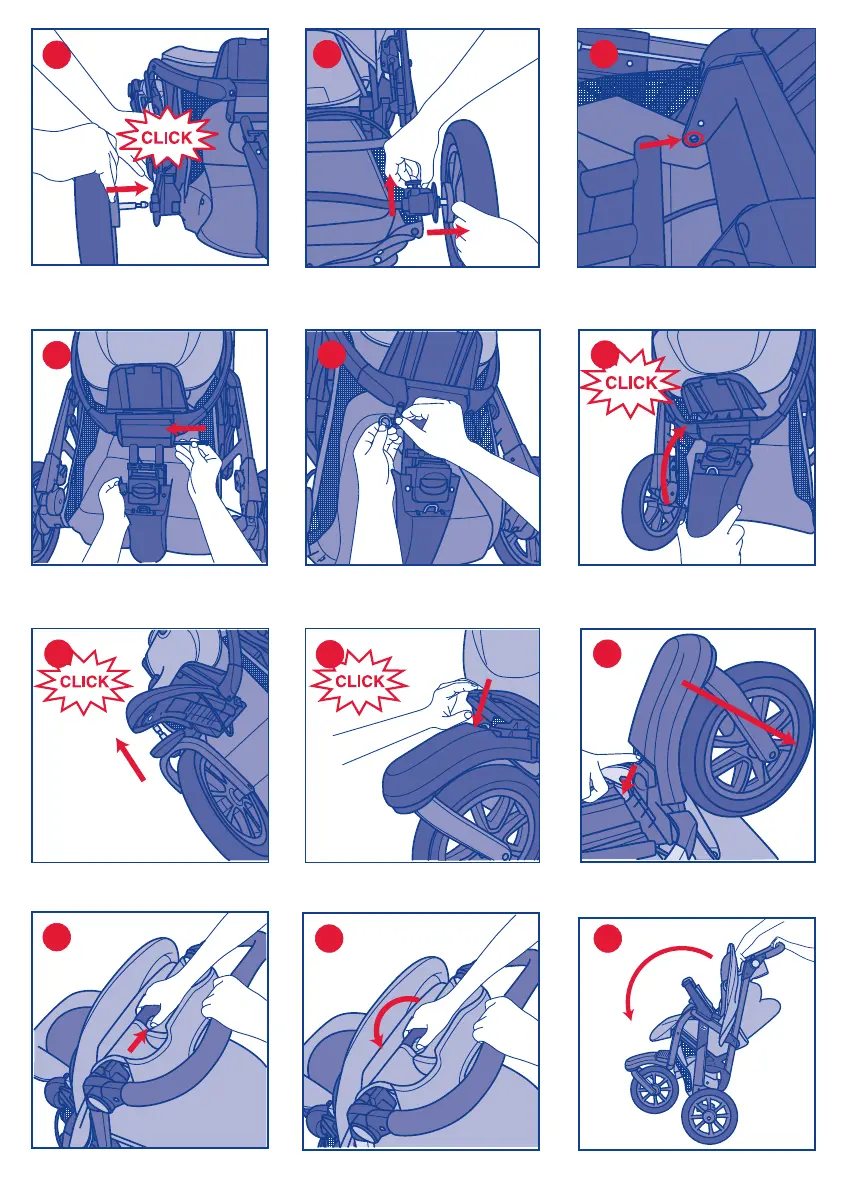 CLICK

CLICK

CLICK

CLICK