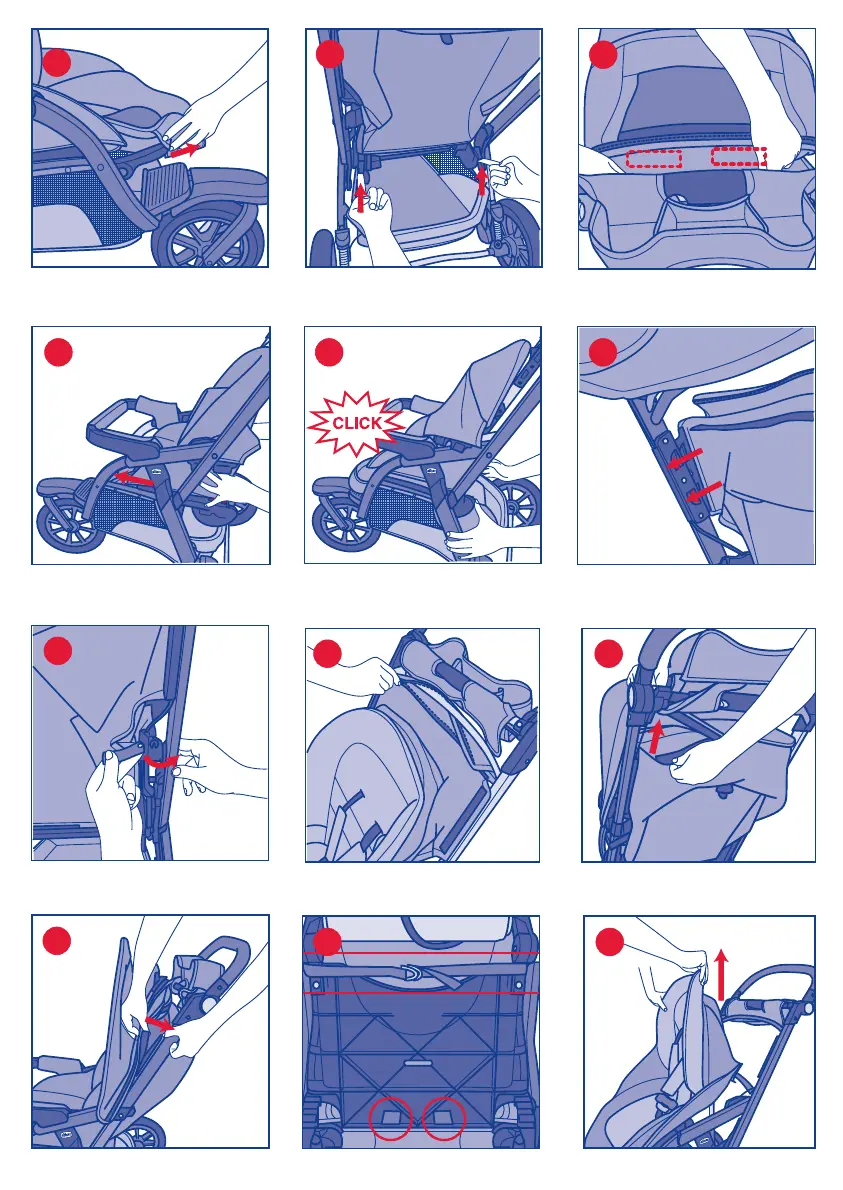 CLICK