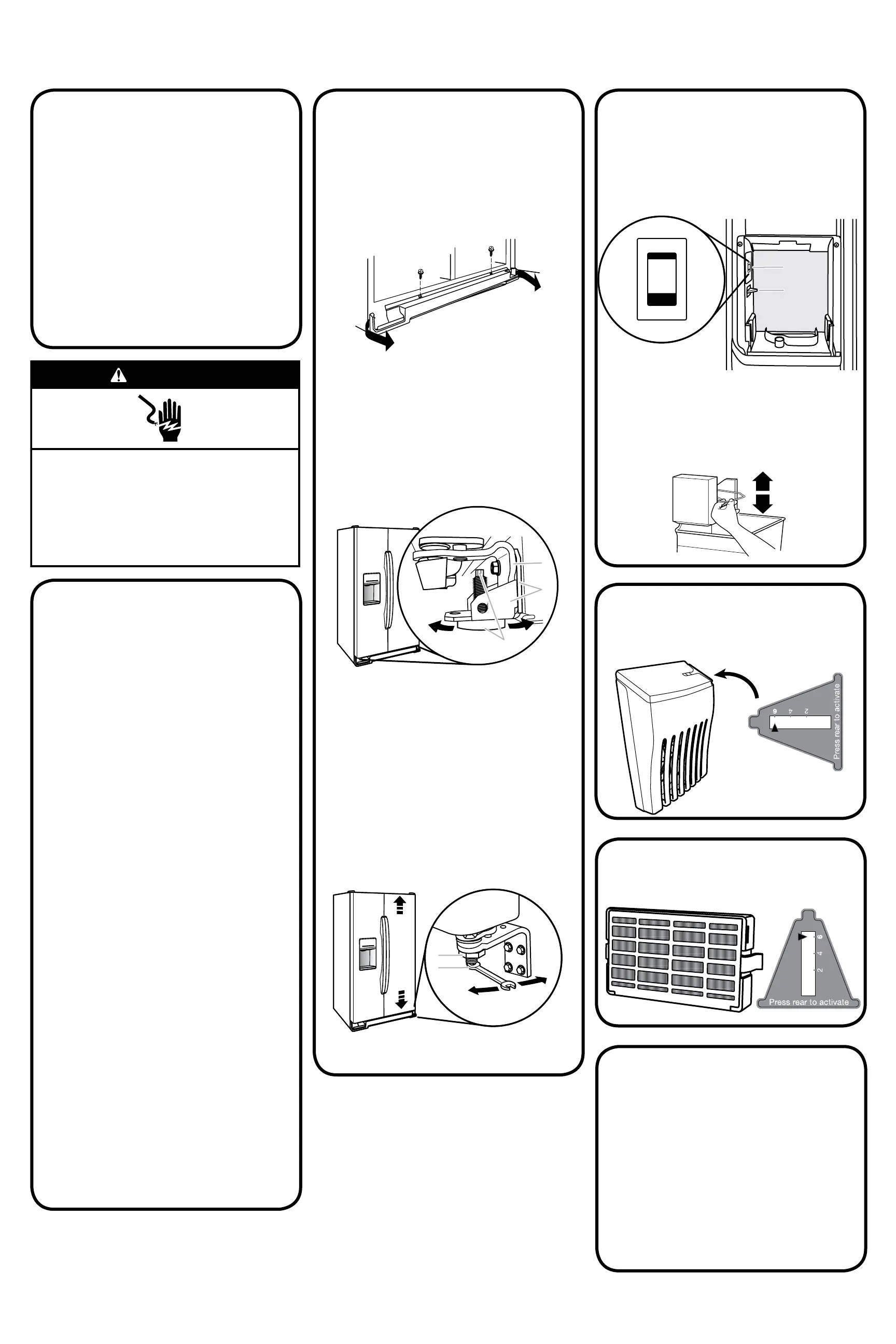 6
4
2
Press rear to activate

6
4
2
Press rear to activate