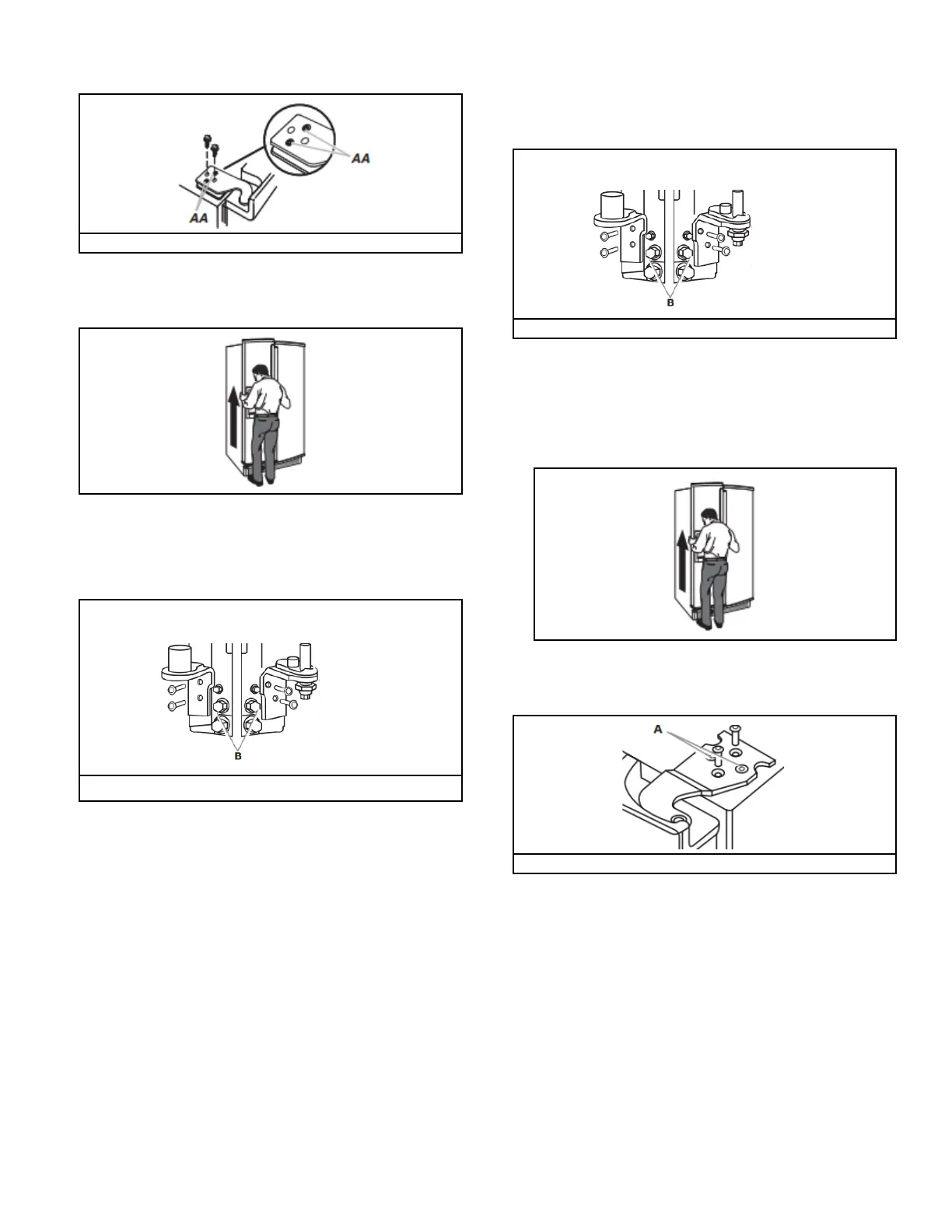 AA
AA

B

B

A