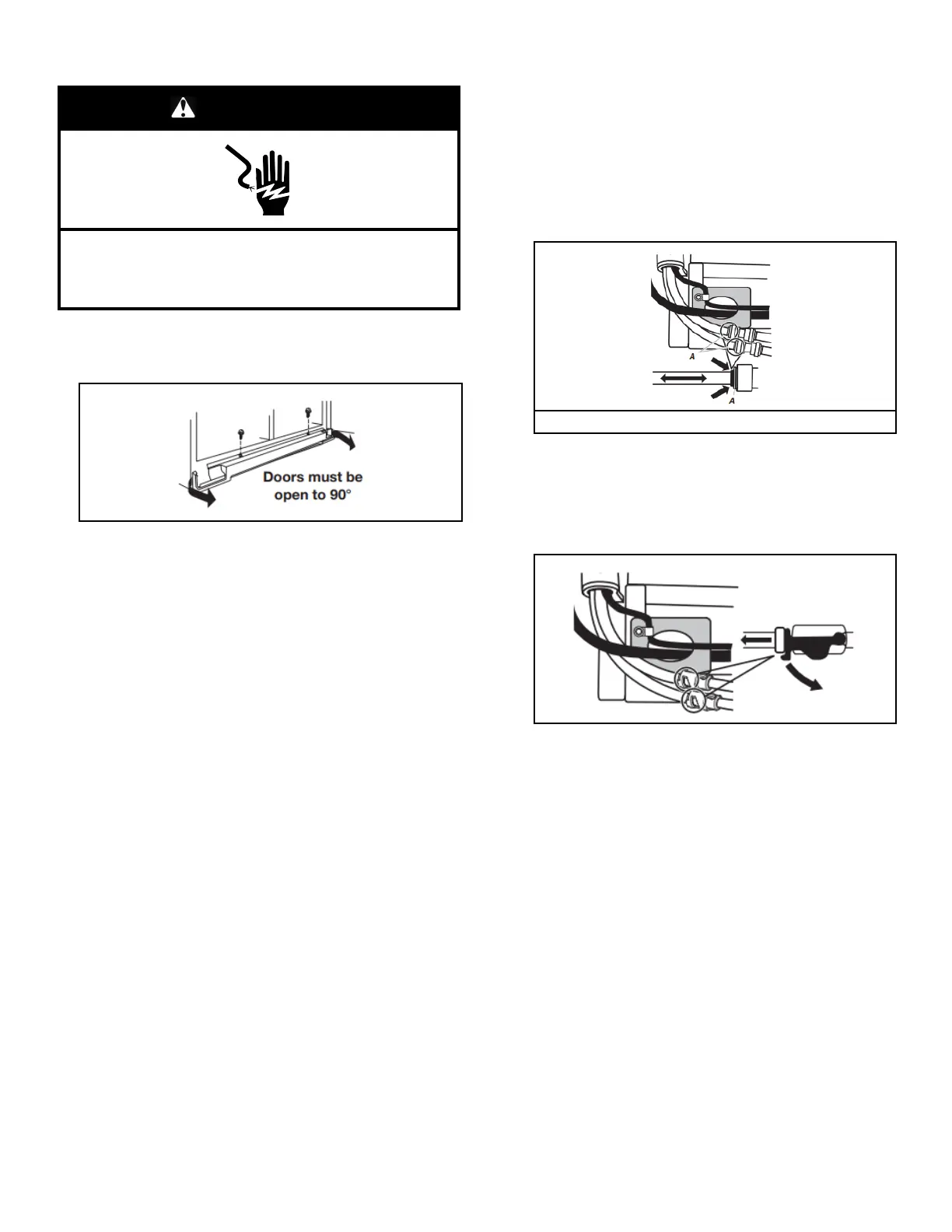 Doors must be open to 90°

A

A