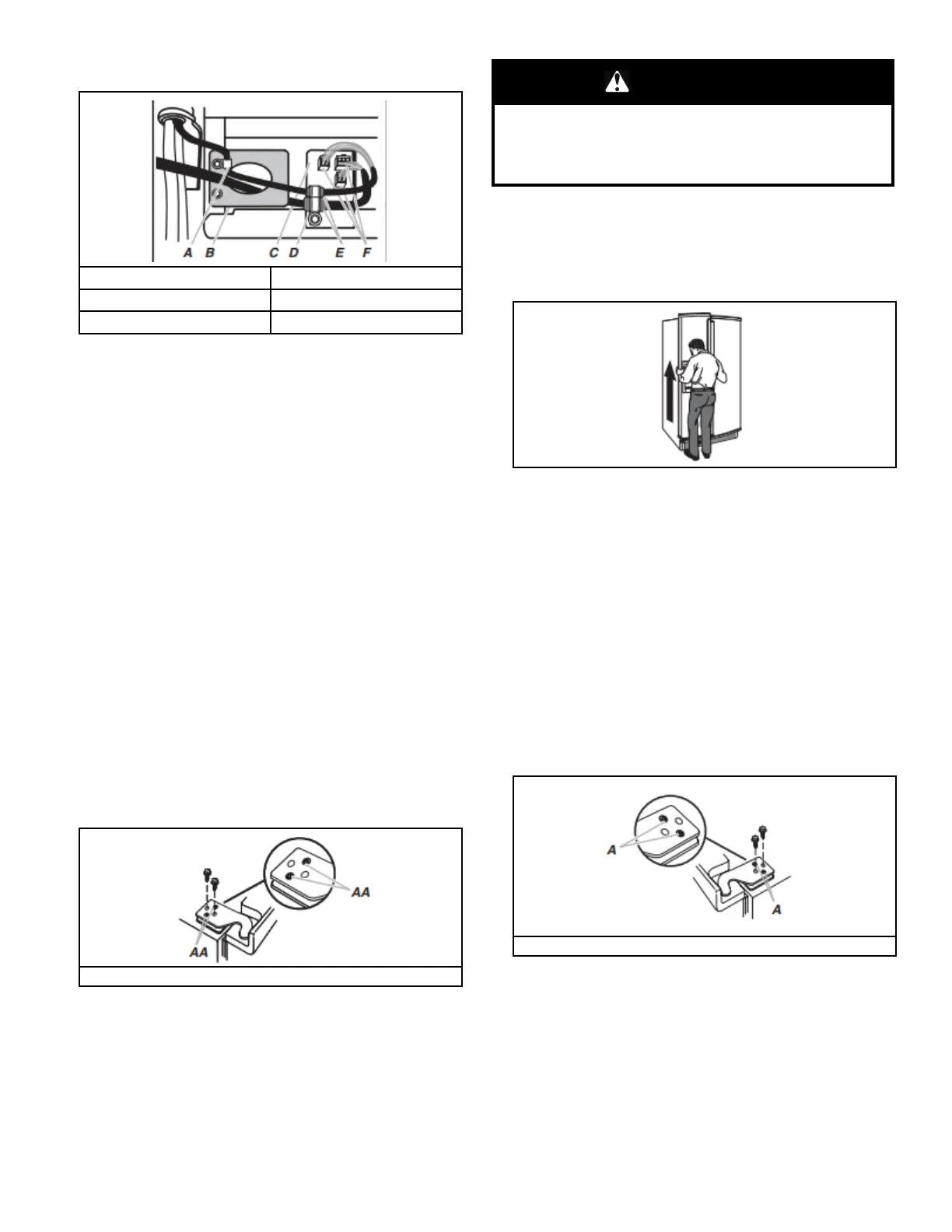 A B C D E F

AA

AA

A

A