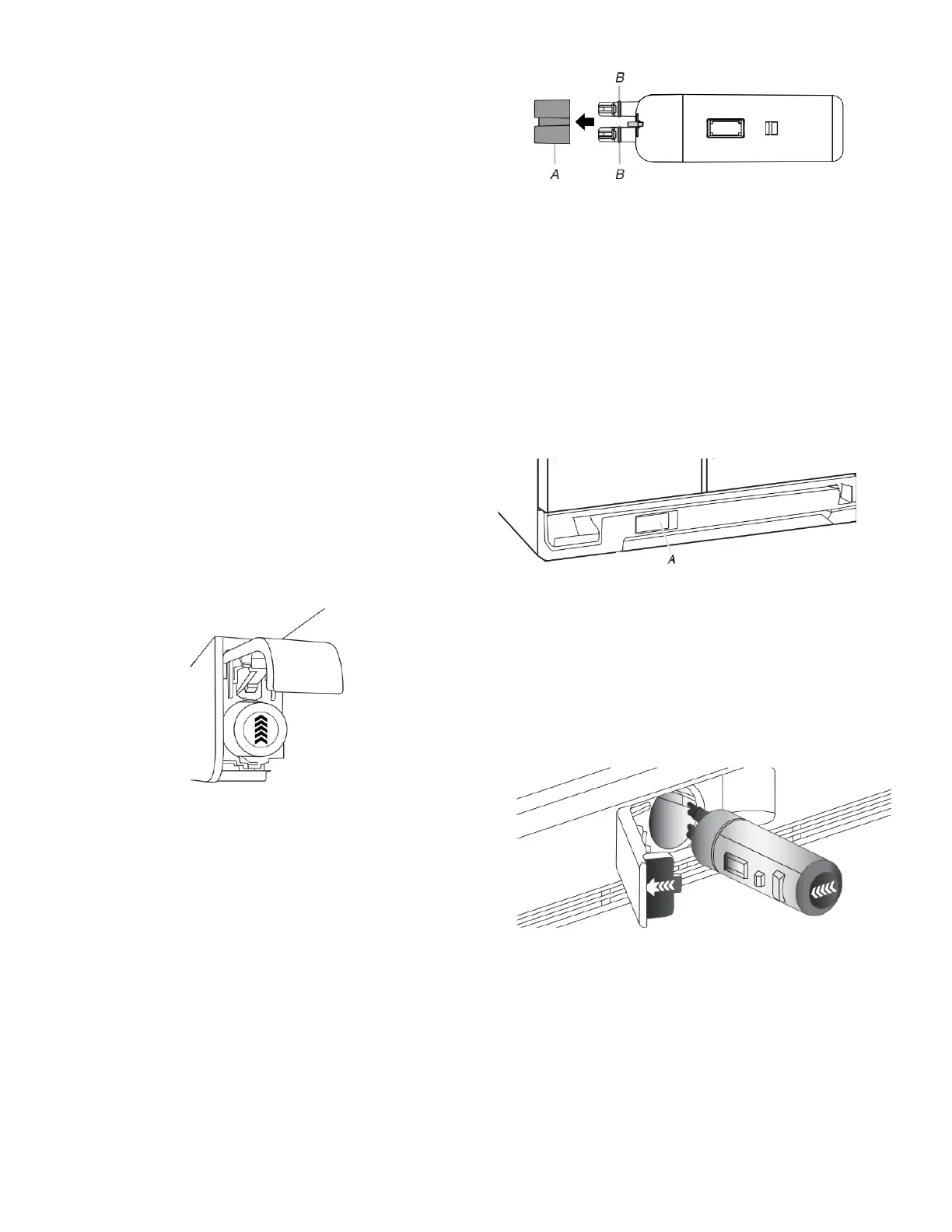 B
A
B

A