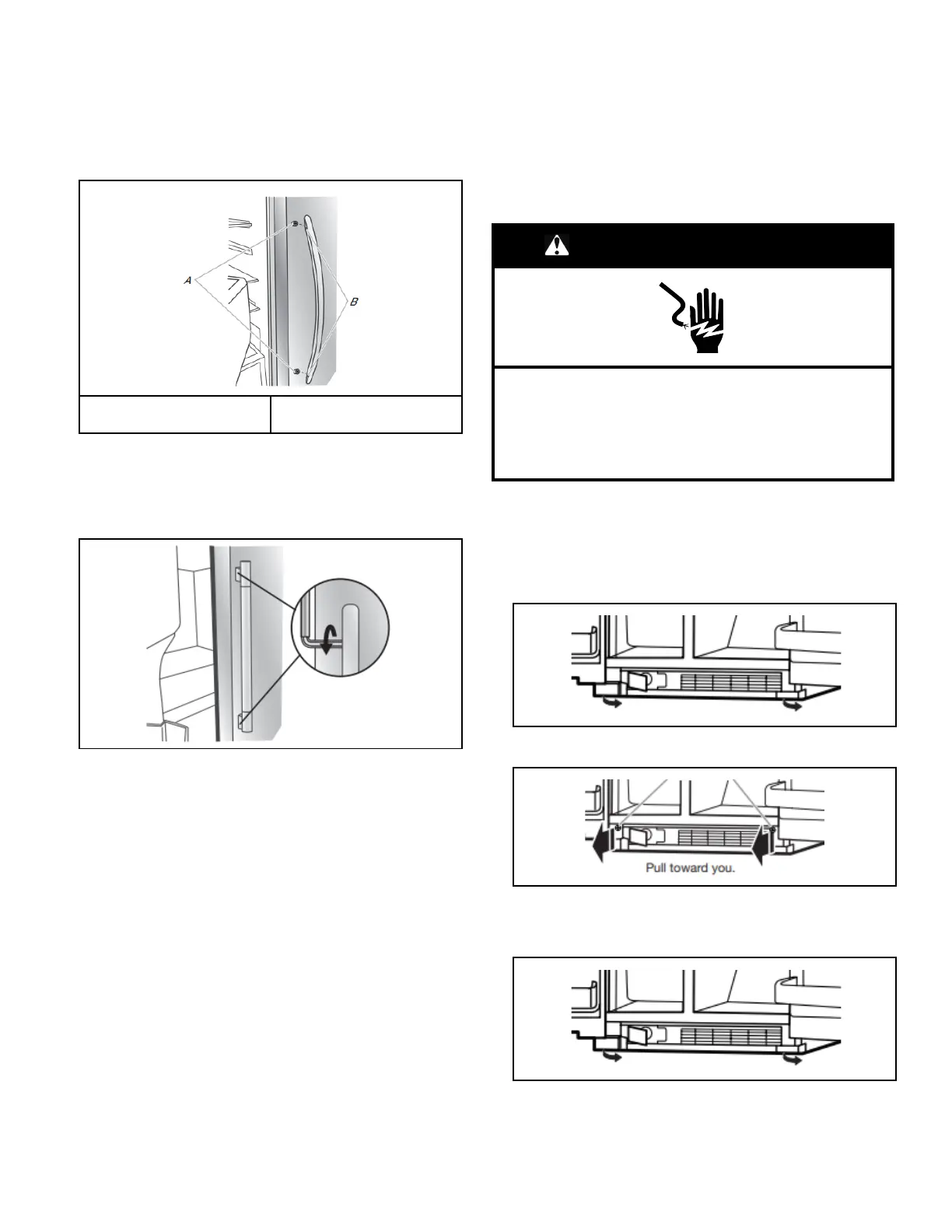 A

B

Pull toward you.