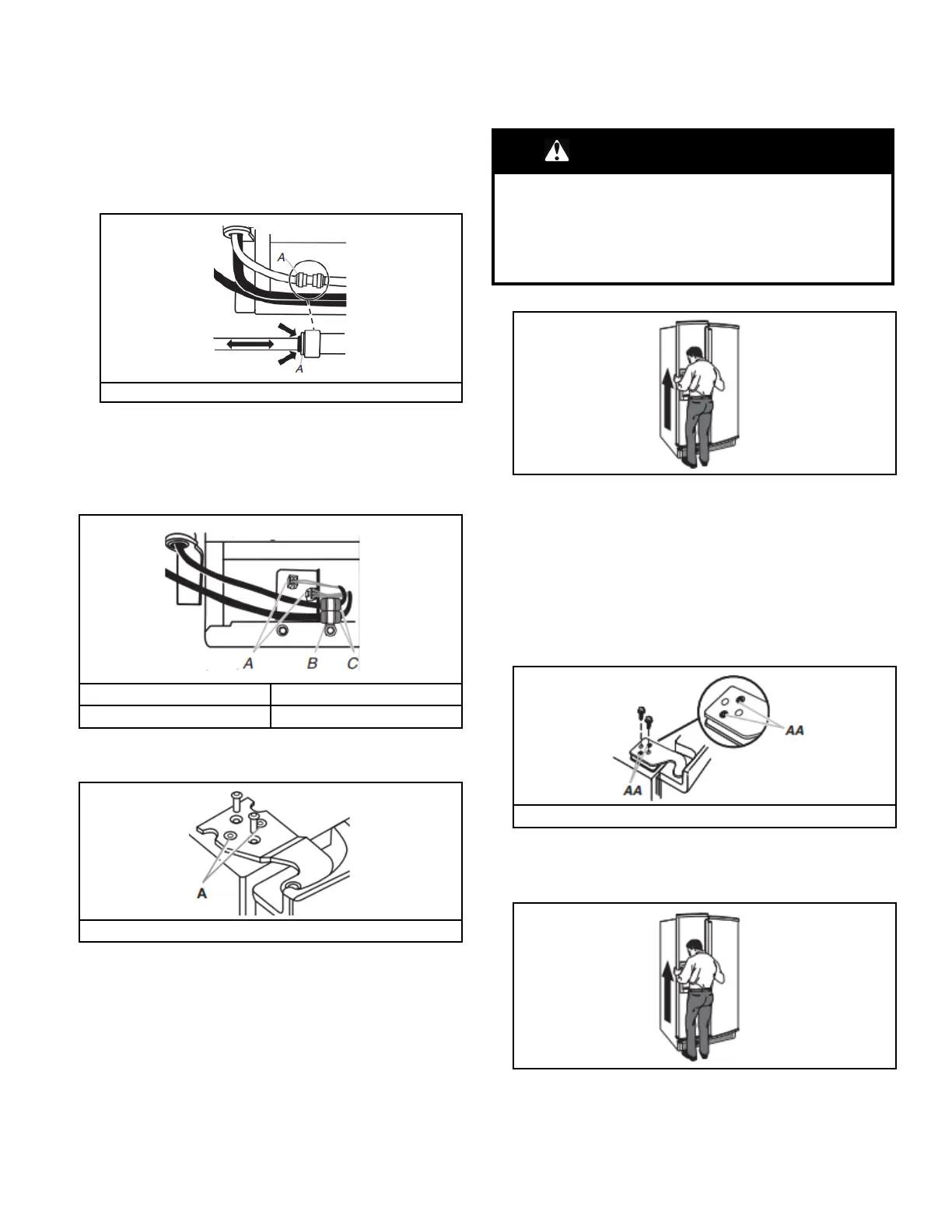 A

A

A B C

A

AA

AA