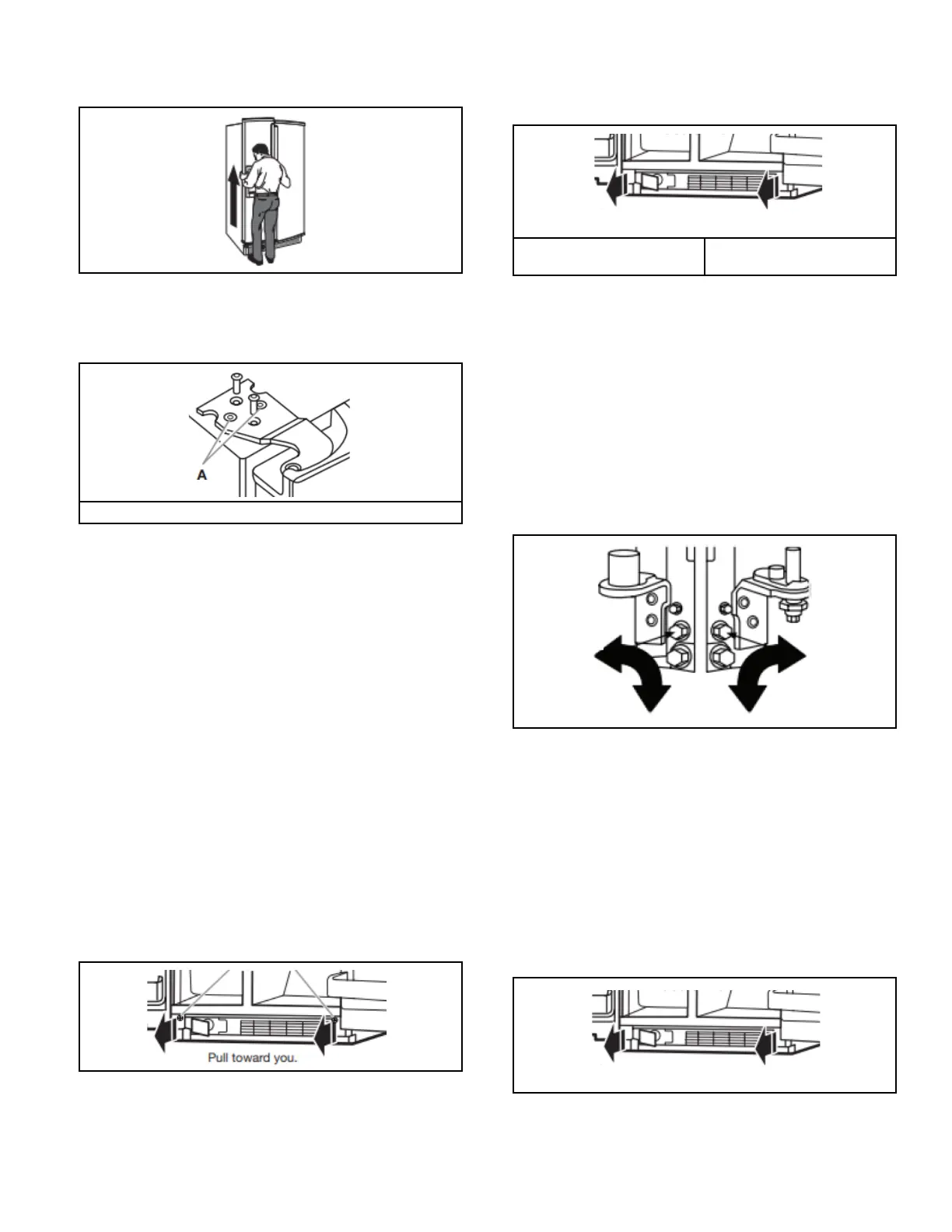 A

Pull toward you.