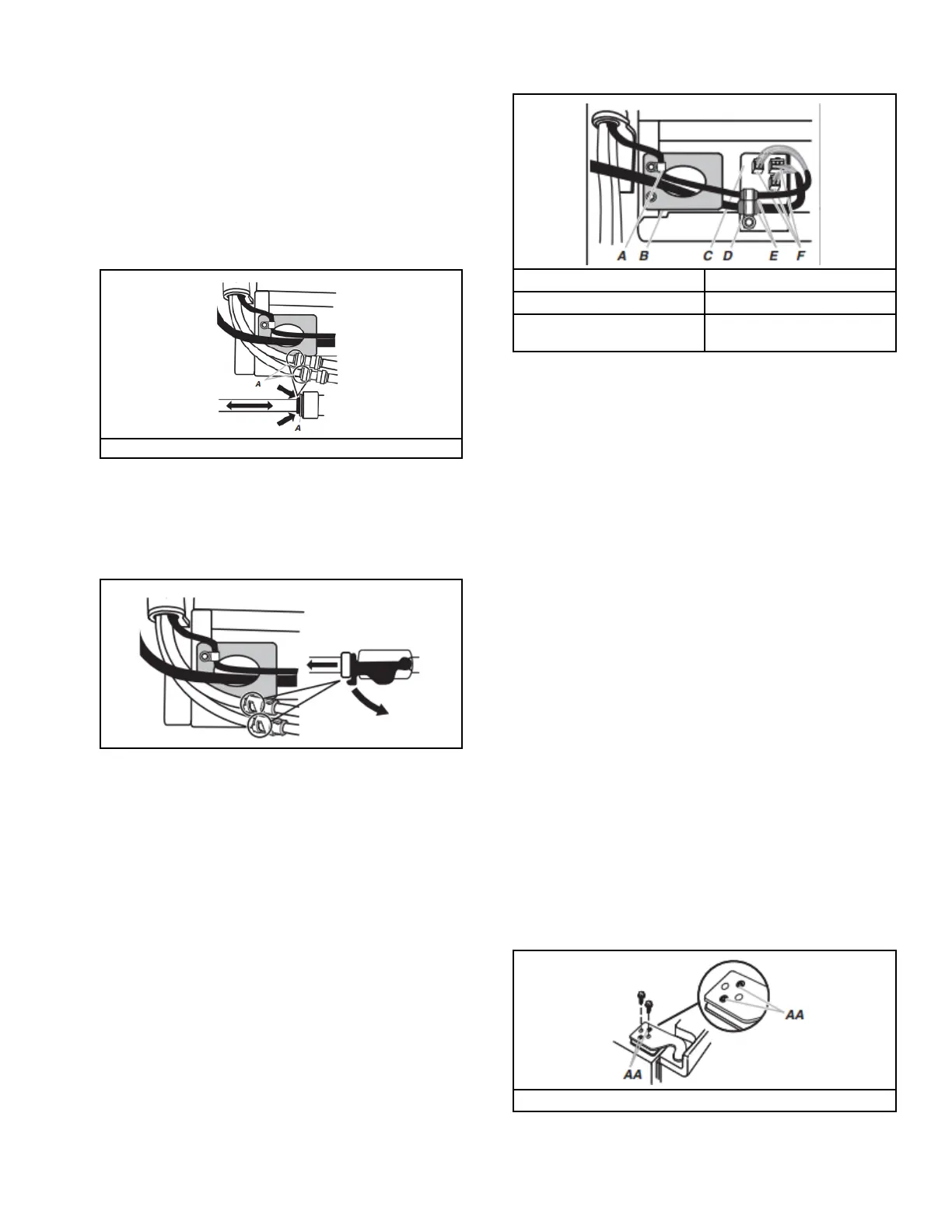 A
A

A B C D E F

AA
AA