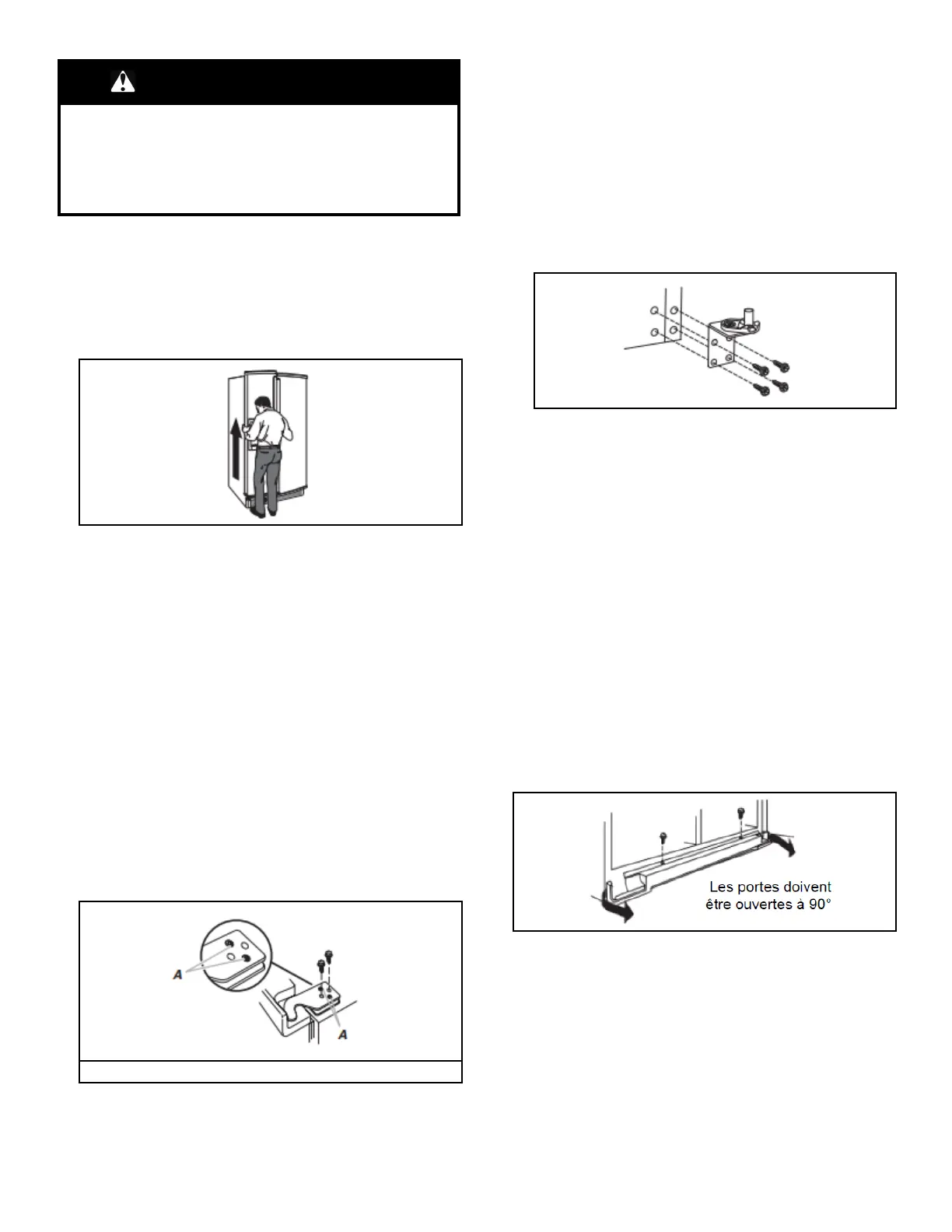 A

A

Les portes doivent être ouvertes à 90°