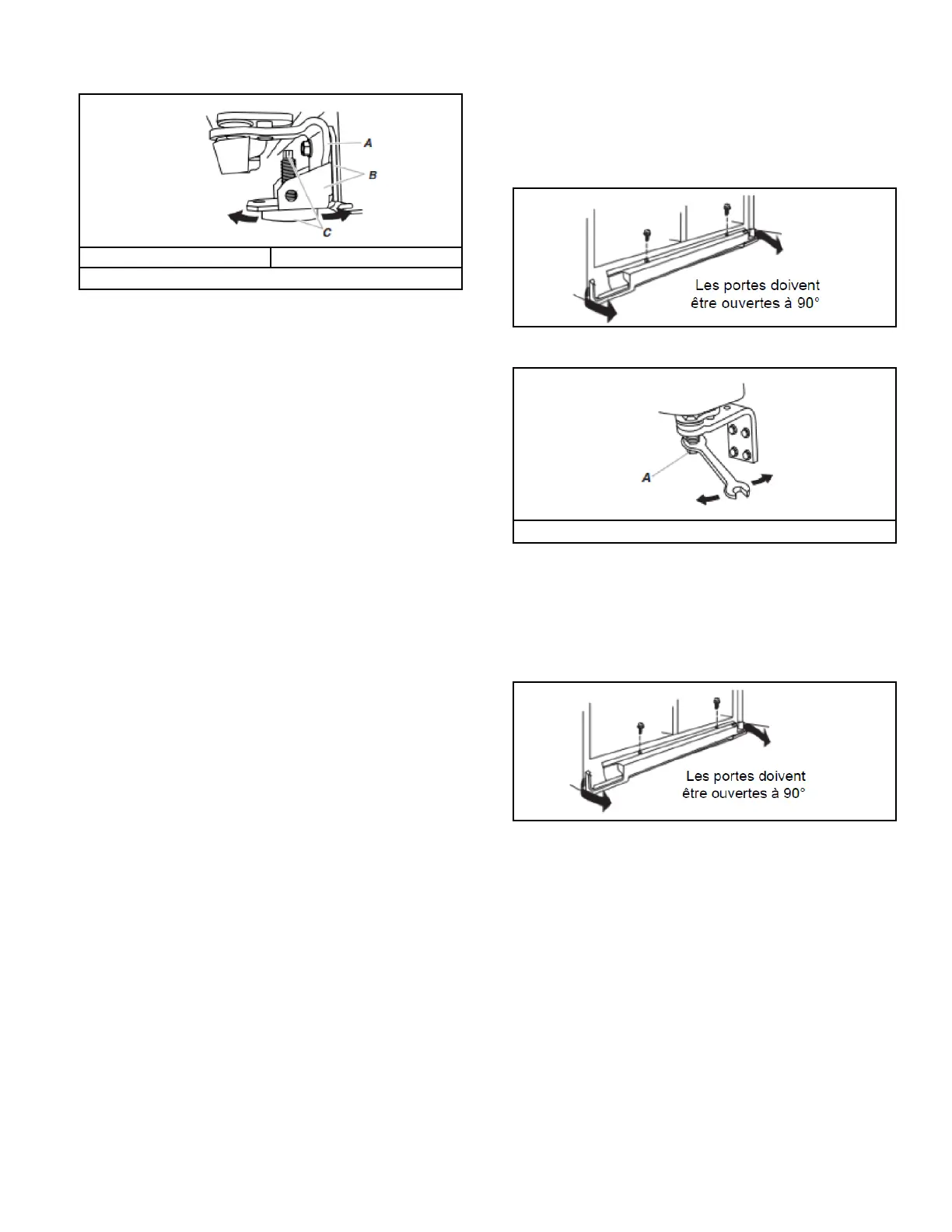 A
B
C

Les portes doivent être ouvertes à 90°

A

Les portes doivent être ouvertes à 90°