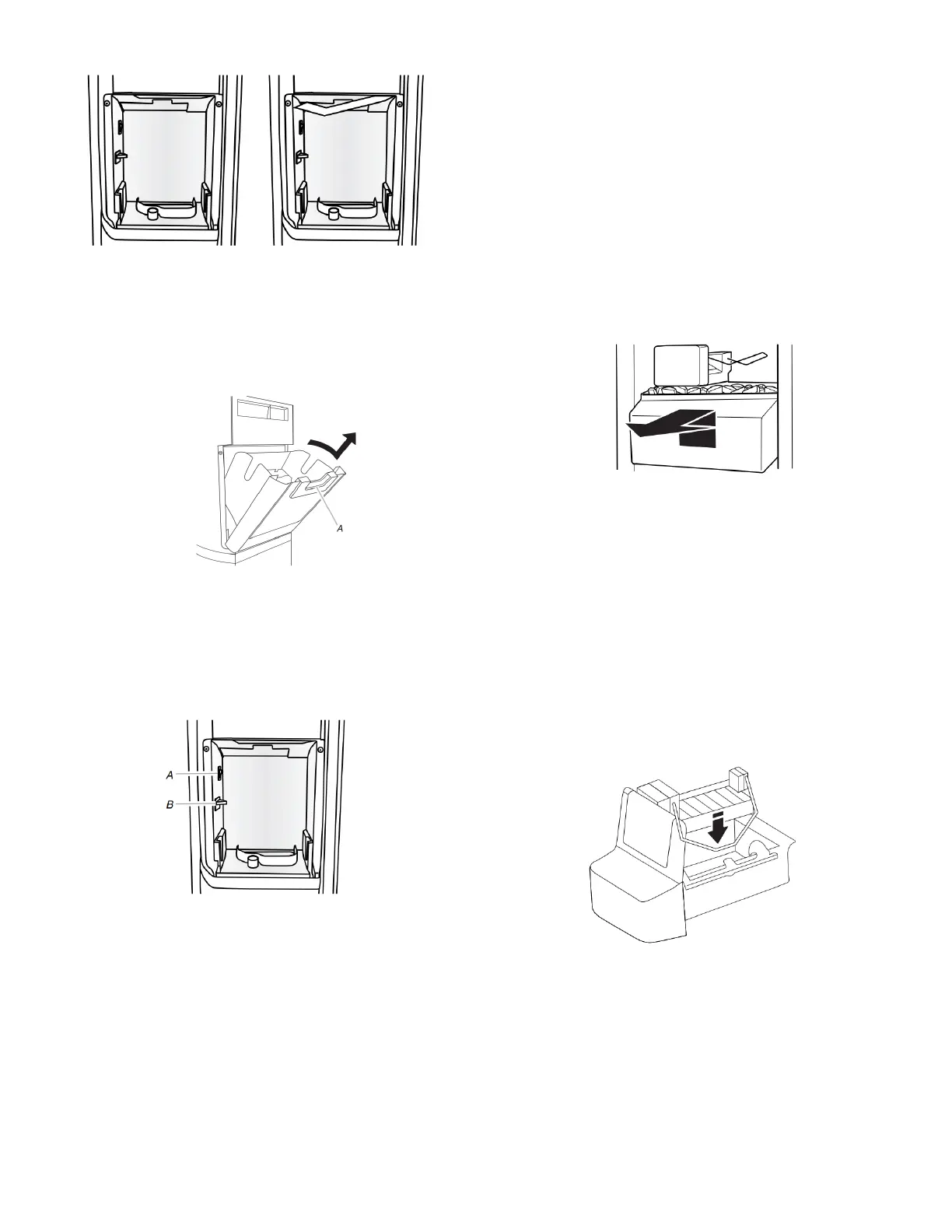 A

A

B