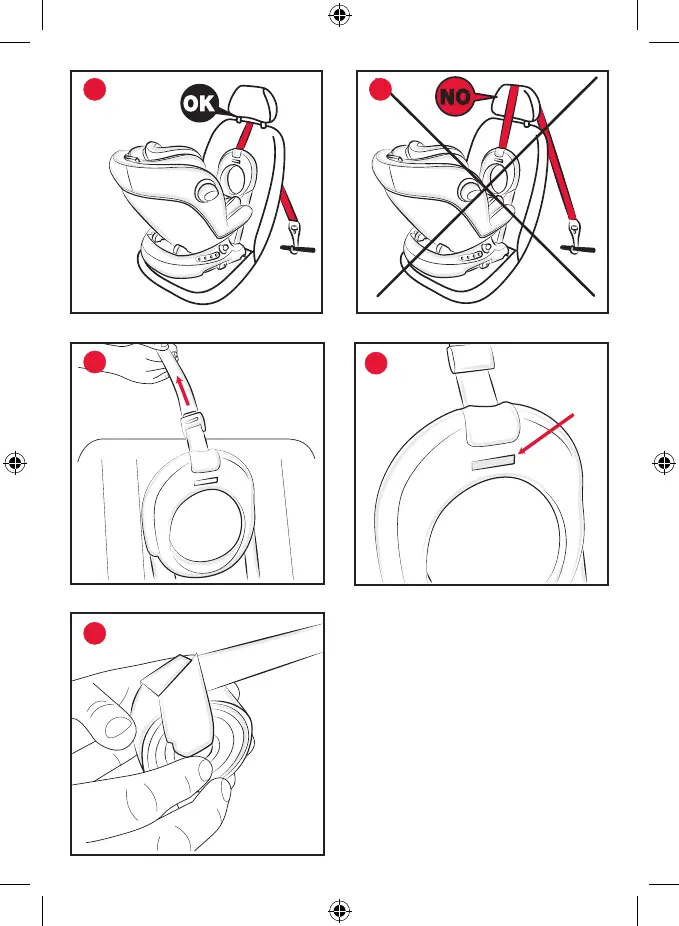 OK

NO