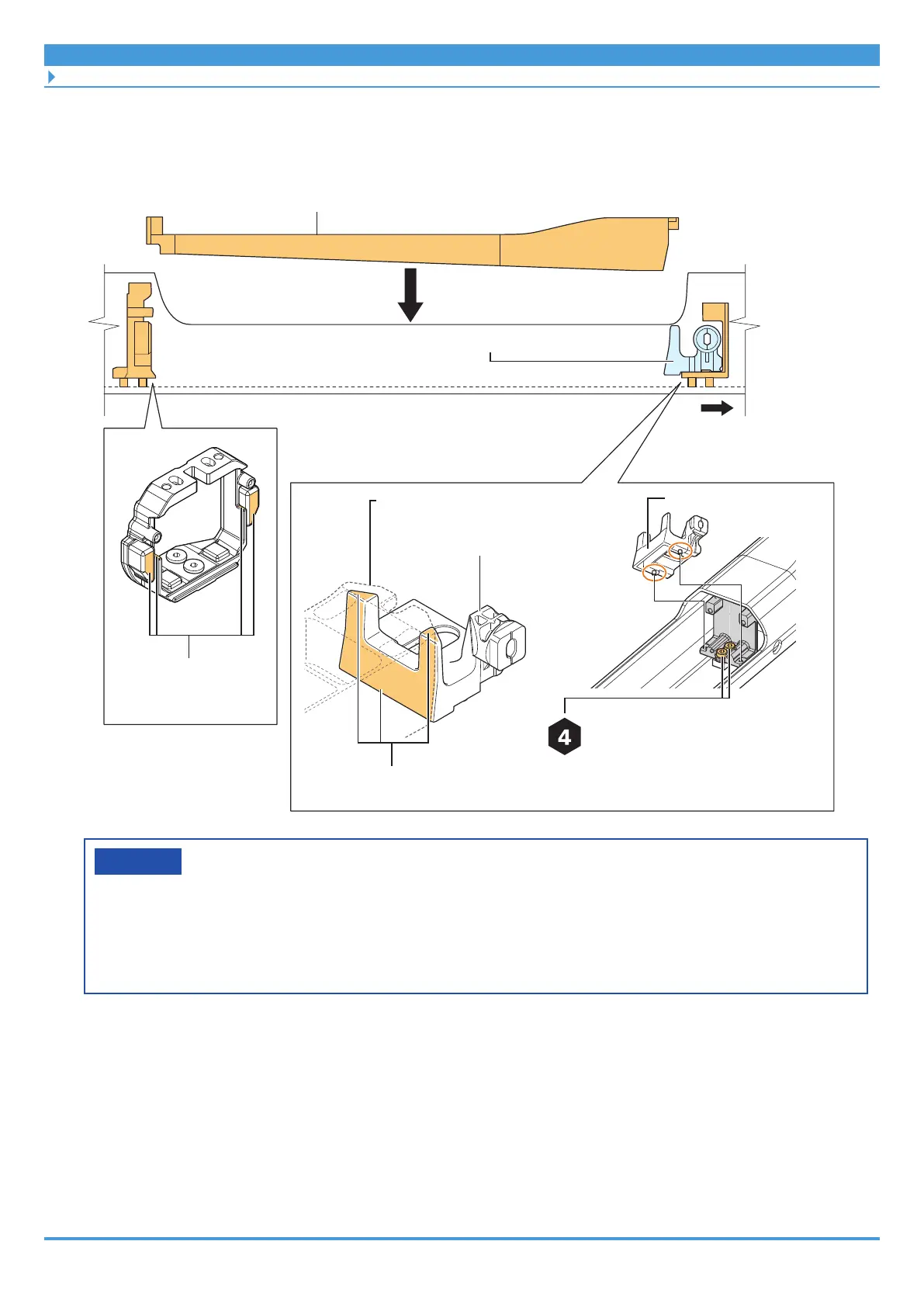 4