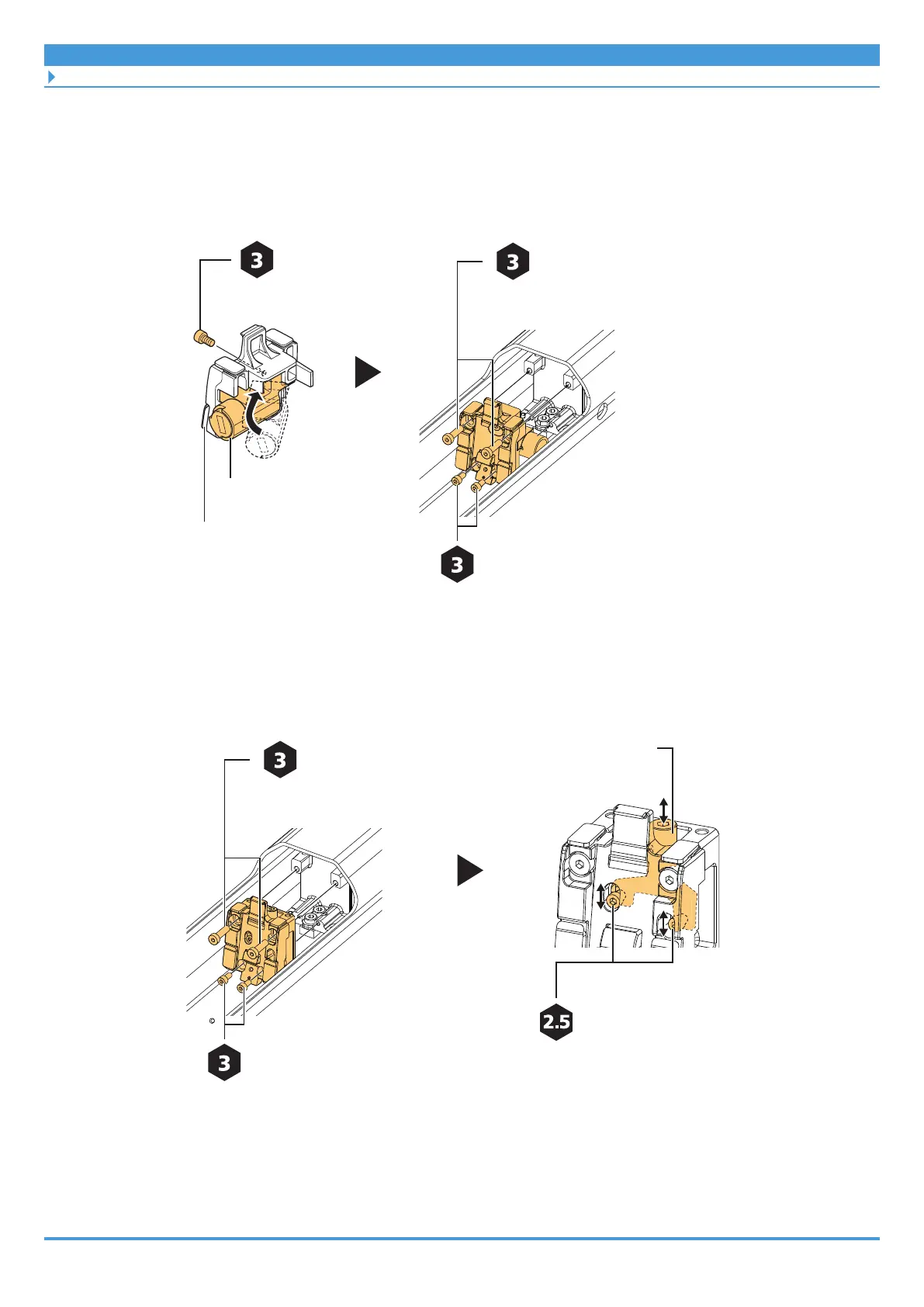 3

3

3

3

3

2.5