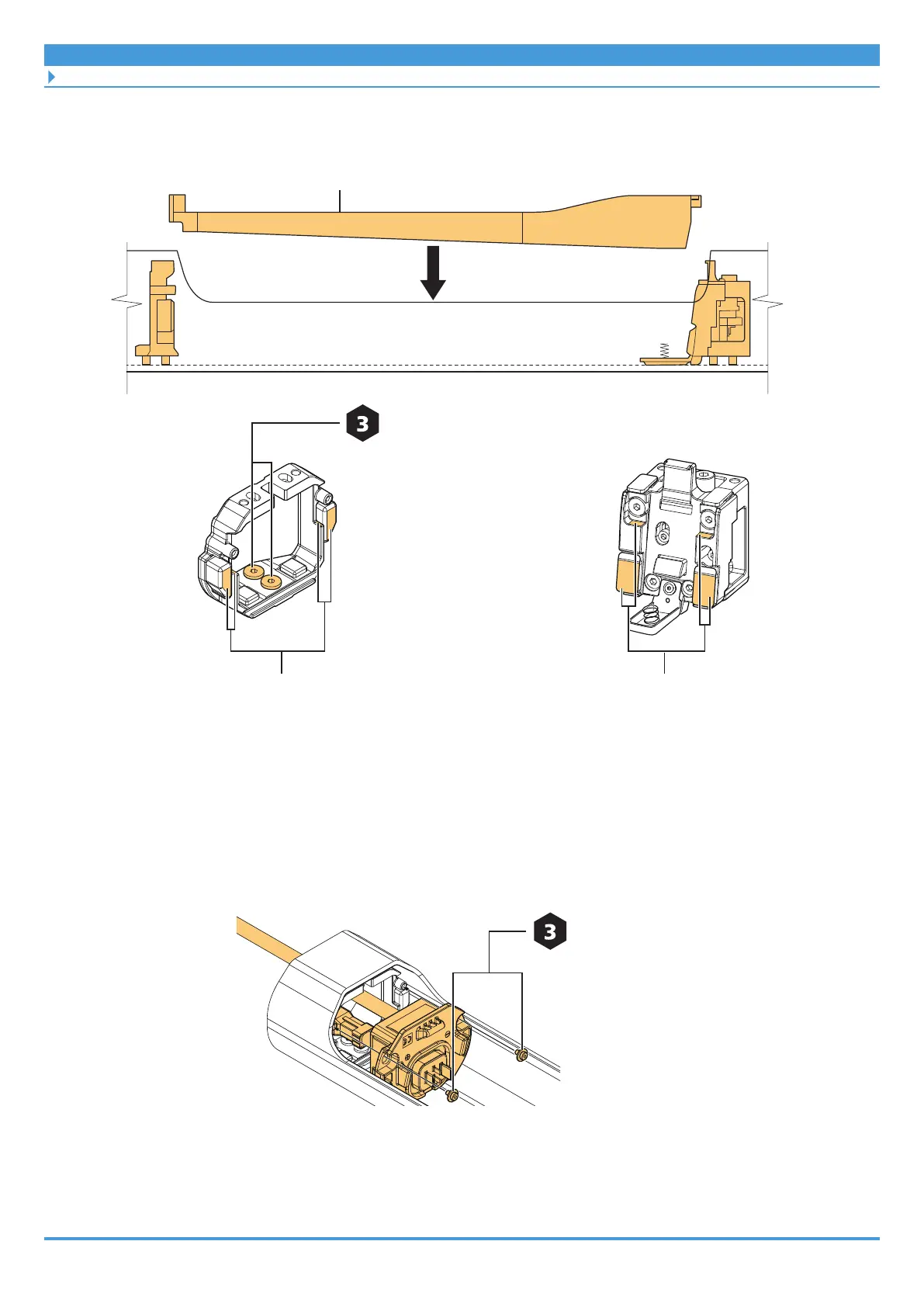 3

3