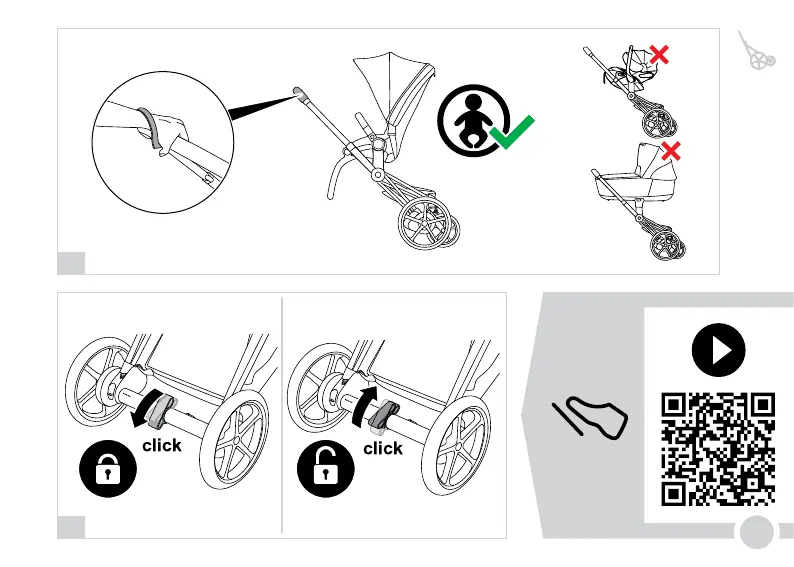 click

click